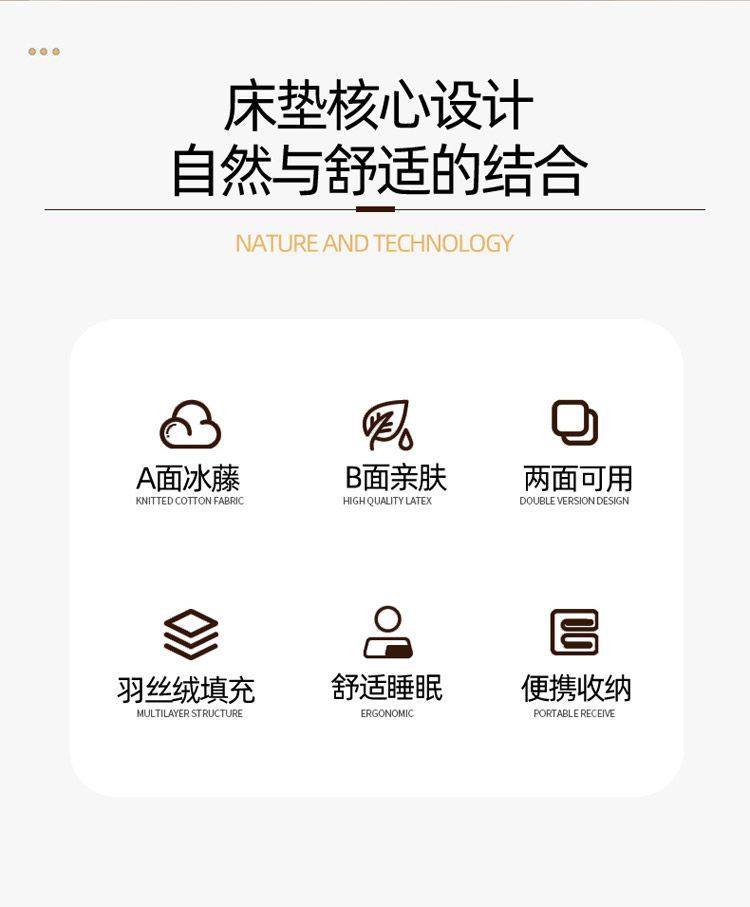 床垫核心设计
自然与舒适的结合

NATURE AND TECHNOLOGY

A面冰藤
KNITTED COTTON FABRIC

B面亲肤
HIGH QUALITY LATEX

两面可用
DOUBLE VERSION DESIGN

羽丝绒填充
MULTILAYER STRUCTURE

舒适睡眠
ERGONOMIC

便携收纳
PORTABLE RECEIVE