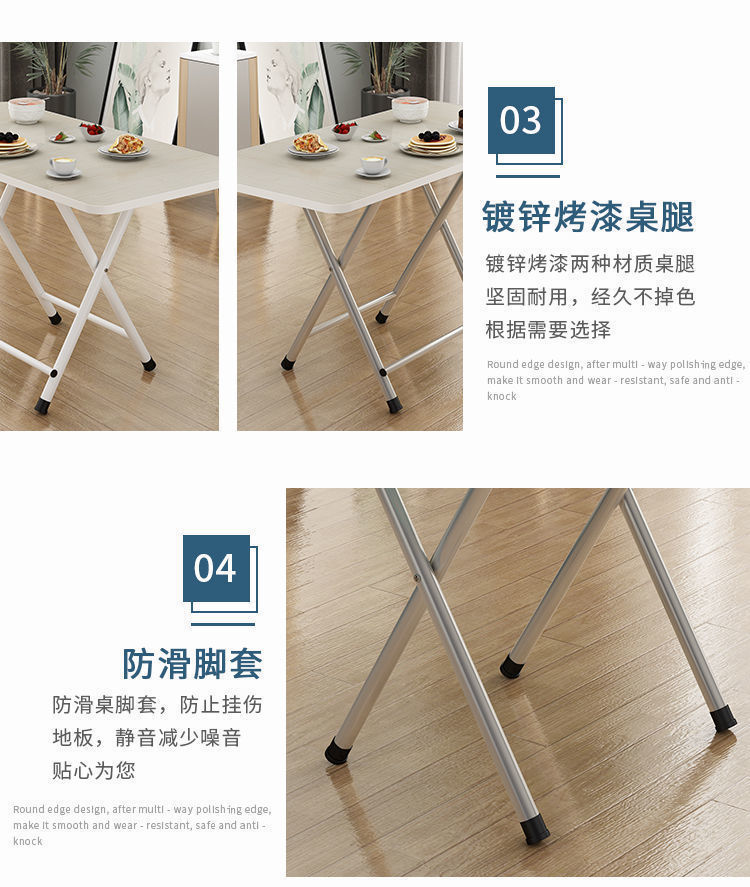 03

镀锌烤漆桌腿

镀锌烤漆两种材质桌腿
坚固耐用，经久不掉色
根据需要选择

Round edge design, after multi - way polishing edge, make it smooth and wear - resistant, safe and anti - knock

04

防滑脚套

防滑桌脚套，防止挂伤
地板，静音减少噪音
贴心为您

Round edge design, after multi - way polishing edge, make it smooth and wear - resistant, safe and anti - knock