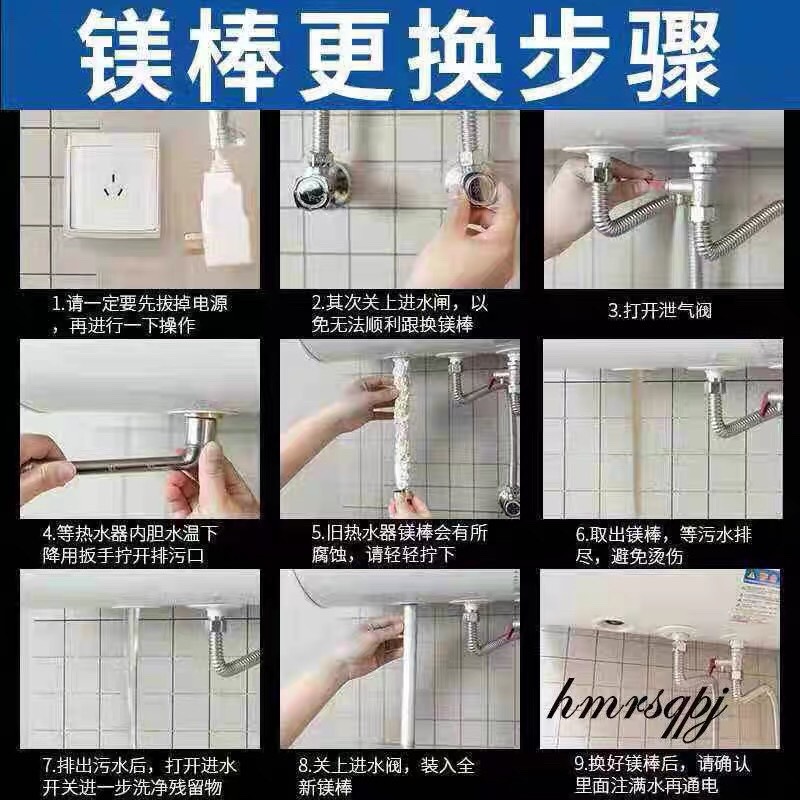 镁棒更换步骤

1.请一定要先拔掉电源，再进行一下操作

2.其次关上进水闸，以免无法顺利跟换镁棒

3.打开泄气阀

4.等热水器内胆水温下降用扳手拧开排污口

5.旧热水器镁棒会有所腐蚀，请轻轻拧下

6.取出镁棒，等污水排尽，避免烫伤

7.排出污水后，打开进水开关进一步洗净残留物

8.关上进水阀，装入全新镁棒

9.换好镁棒后，请确认里面注满水再通电

hmrsqpj