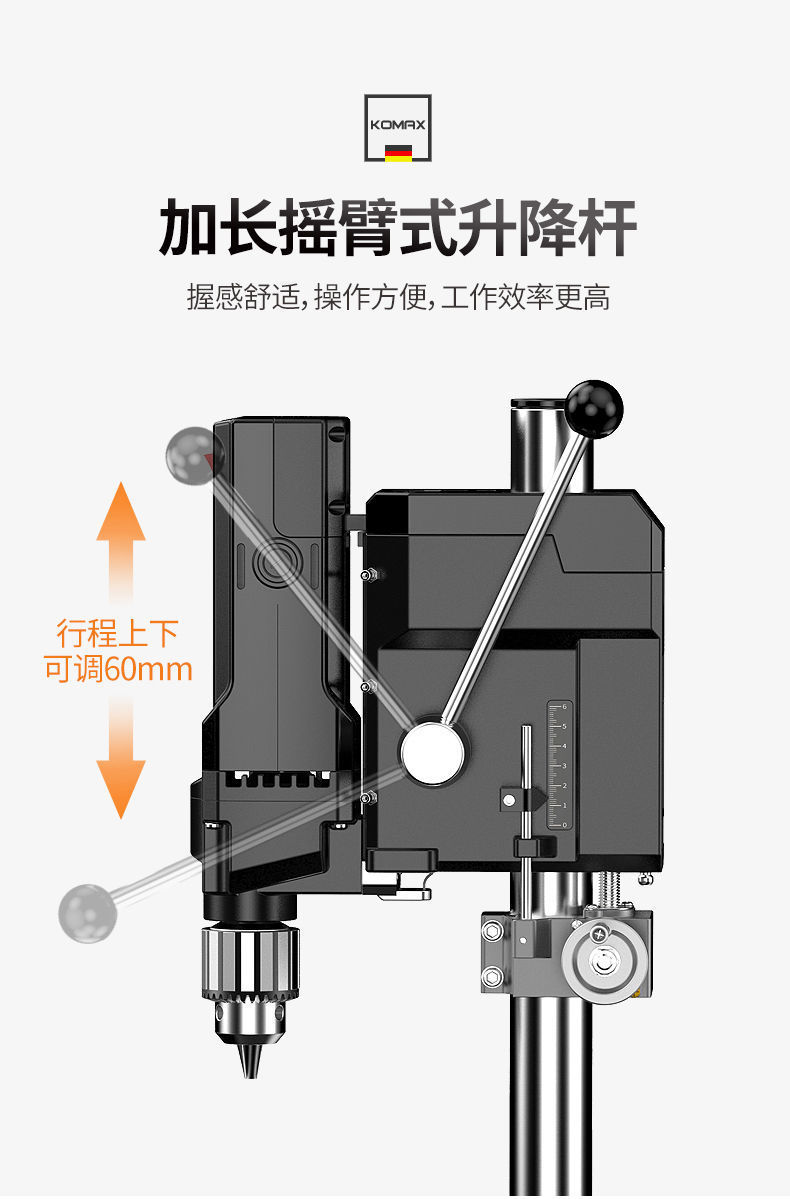 KOMAX

加长摇臂式升降杆

握感舒适，操作方便，工作效率更高

行程上下
可调60mm

6
5
4
3
2
1
0