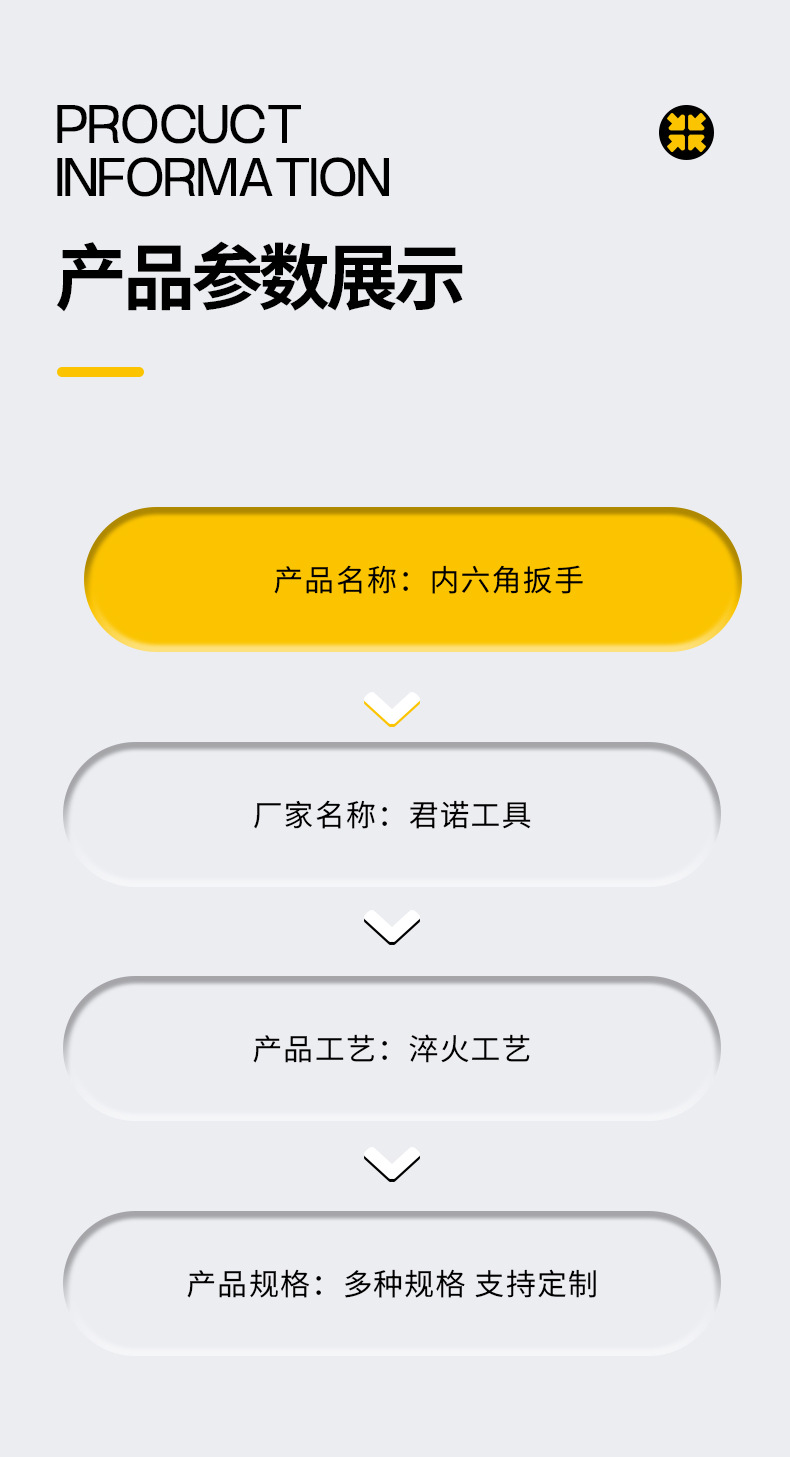 PROCUCT
INFORMATION

产品参数展示

产品名称：内六角扳手

厂家名称：君诺工具

产品工艺：淬火工艺

产品规格：多种规格 支持定制