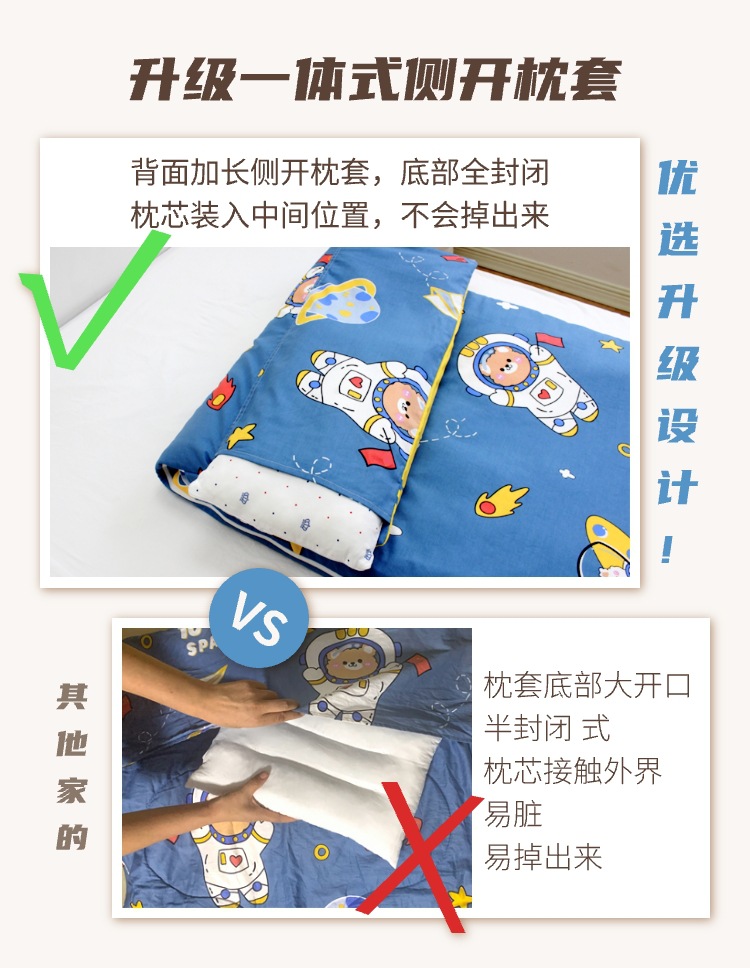 升级一体式侧开枕套

背面加长侧开枕套，底部全封闭
枕芯装入中间位置，不会掉出来

优选升级设计！

VS

其他家的

枕套底部大开口
半封闭 式
枕芯接触外界
易脏
易掉出来