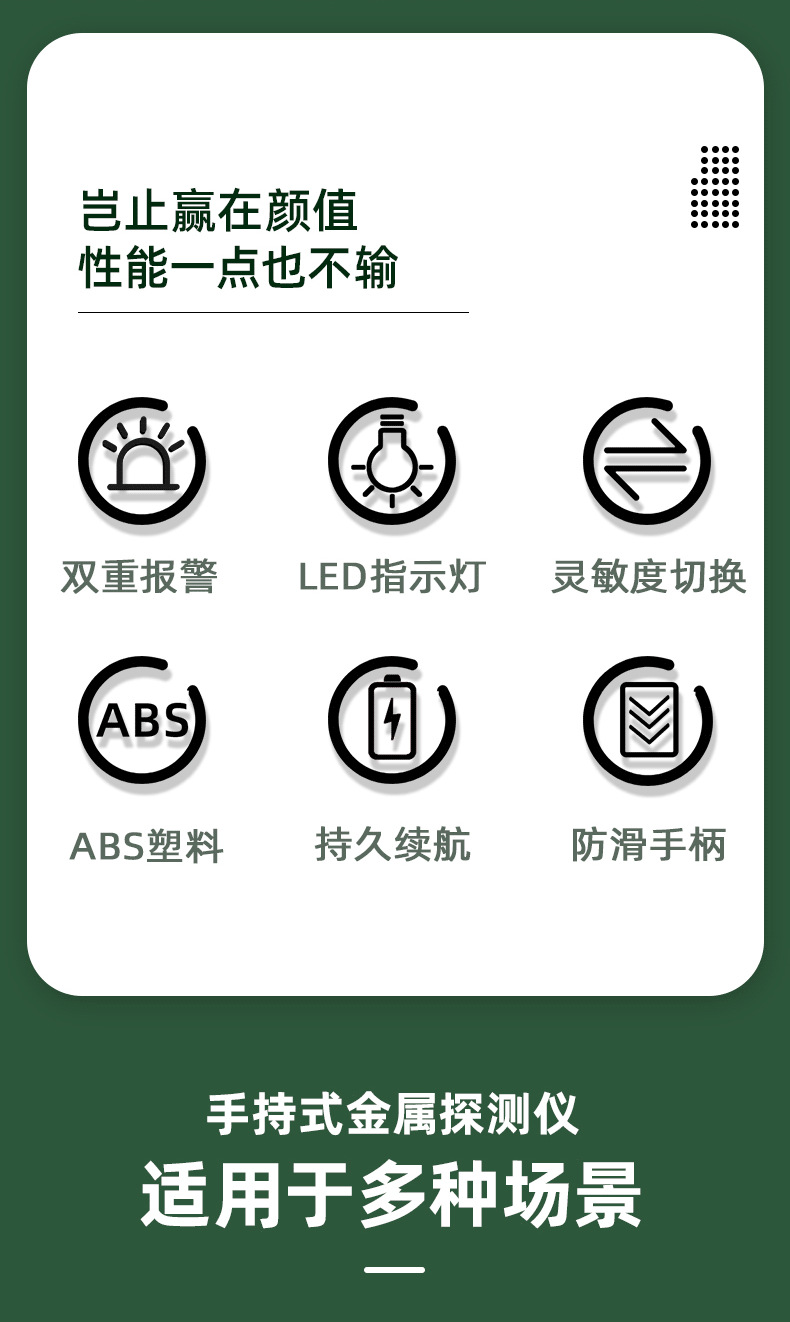 岂止赢在颜值
性能一点也不输

双重报警

LED指示灯

灵敏度切换

ABS

ABS塑料

持久续航

防滑手柄

手持式金属探测仪
适用于多种场景