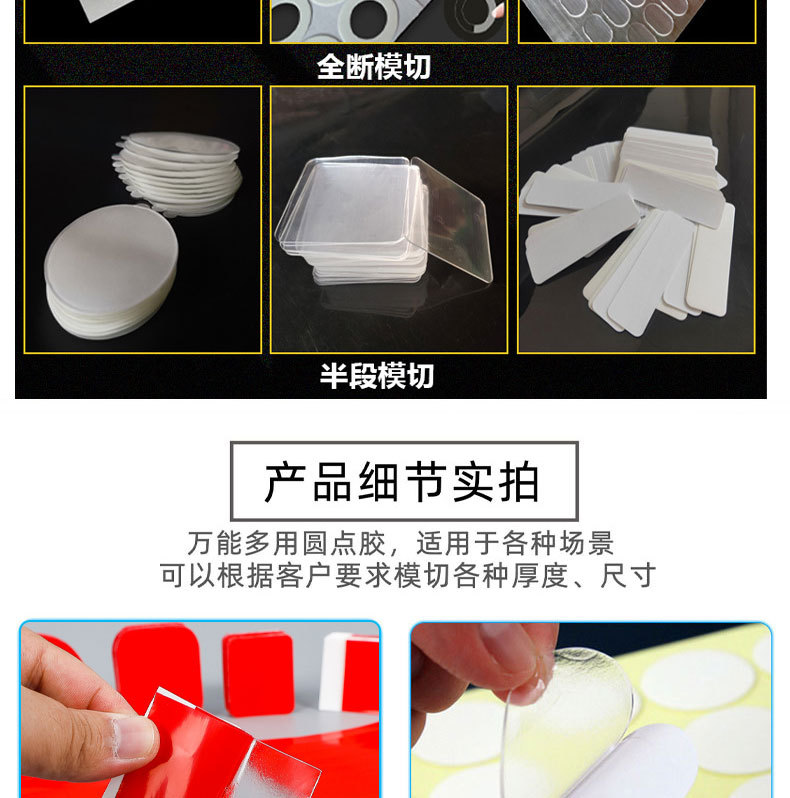 全断模切

半段模切

产品细节实拍

万能多用圆点胶，适用于各种场景
可以根据客户要求模切各种厚度、尺寸