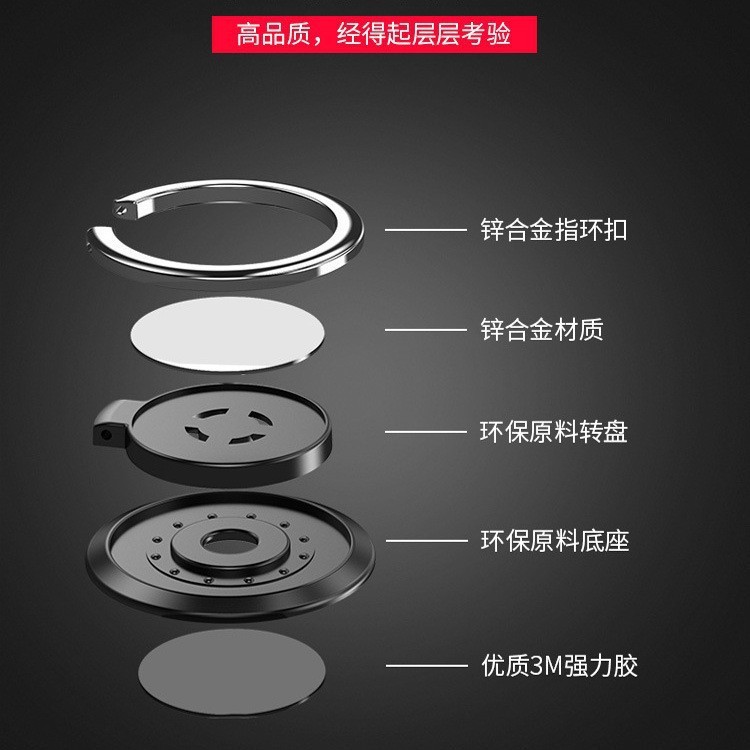 高品质，经得起层层考验

锌合金指环扣

锌合金材质

环保原料转盘

环保原料底座

优质3M强力胶