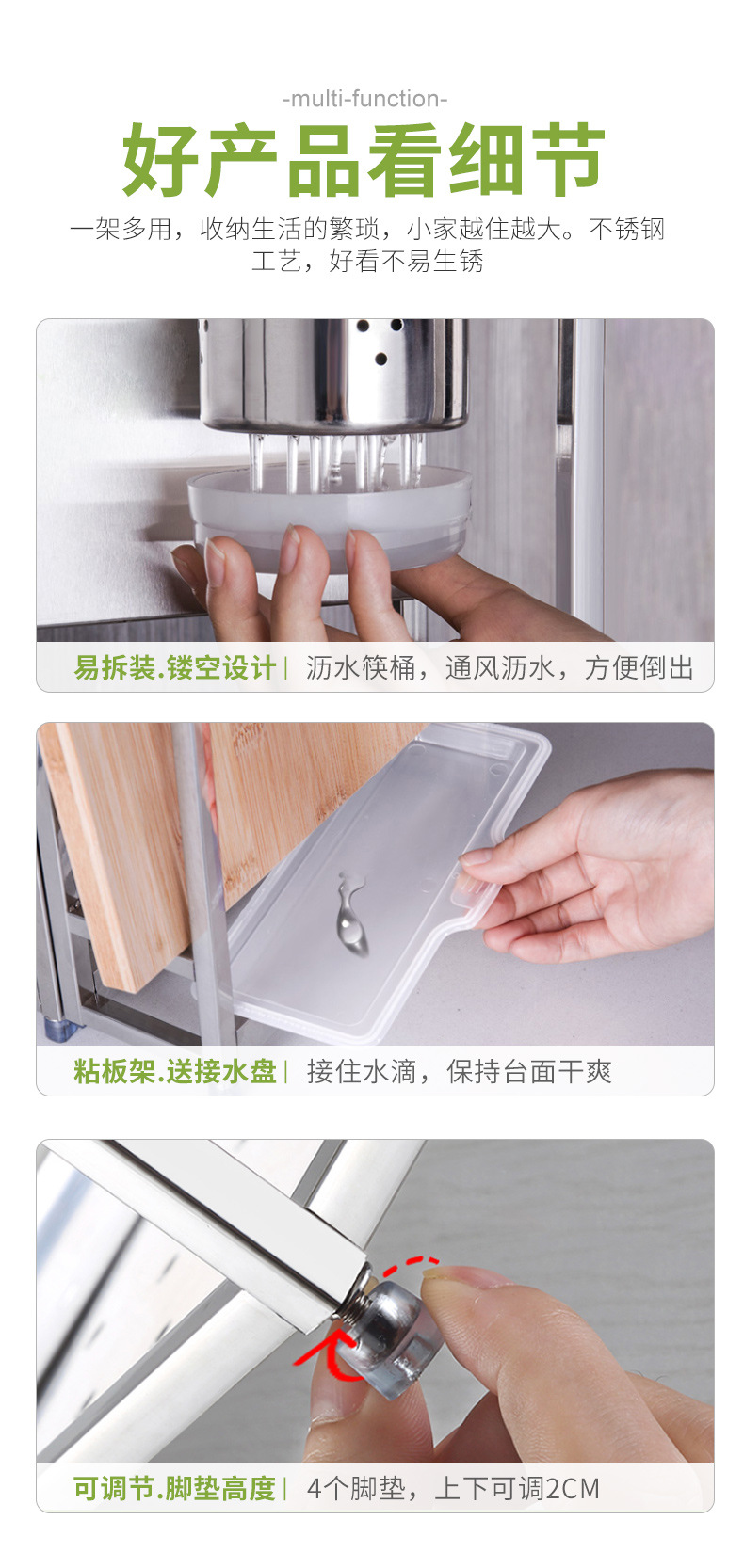 -multi-function-

好产品看细节

一架多用，收纳生活的繁琐，小家越住越大。不锈钢工艺，好看不易生锈

易拆装.镂空设计 | 沥水筷桶，通风沥水，方便倒出

粘板架.送接水盘 | 接住水滴，保持台面干爽

可调节.脚垫高度 | 4个脚垫，上下可调2CM