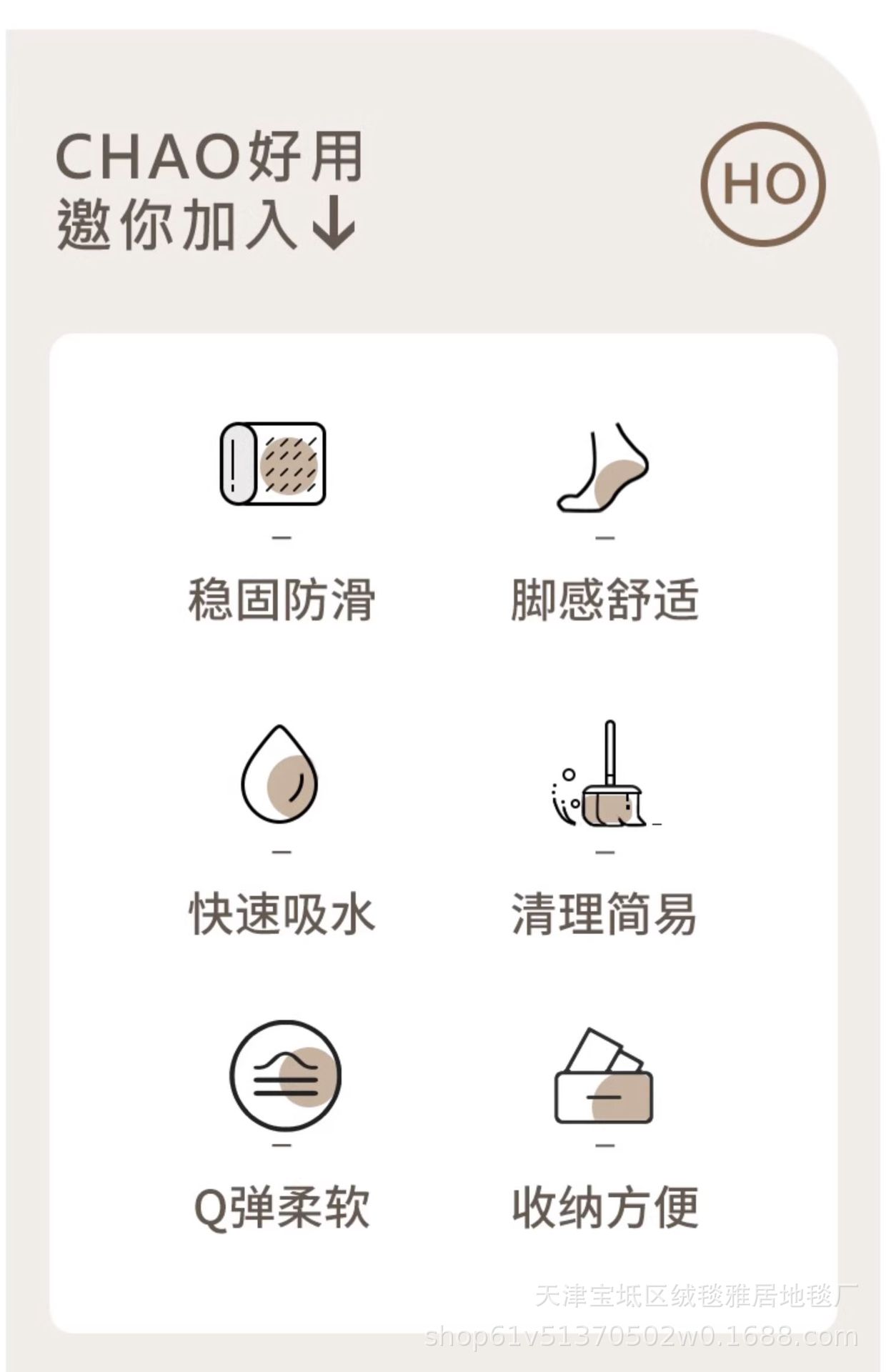 CHAO好用
邀你加入↓

HO

-
稳固防滑

-
脚感舒适

-
快速吸水

-
清理简易

-
Q弹柔软

-
收纳方便

天津宝坻区绒毯雅居地毯厂
shop61v51370502w0.1688.com