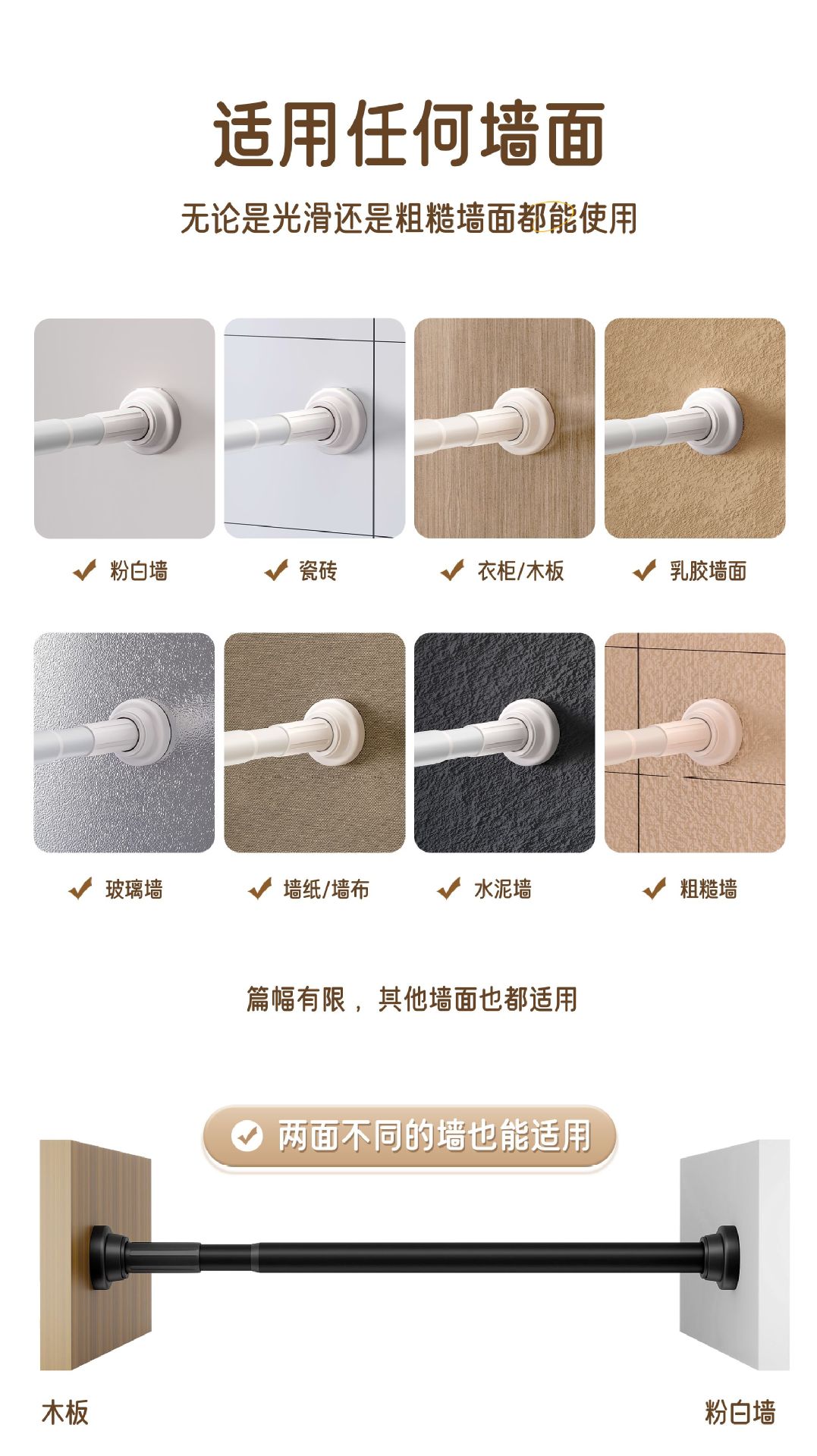 适用任何墙面

无论是光滑还是粗糙墙面都能使用

粉白墙 瓷砖 衣柜/木板 乳胶墙面

玻璃墙 墙纸/墙布 水泥墙 粗糙墙

篇幅有限，其他墙面也都适用

两面不同的墙也能适用

木板

粉白墙