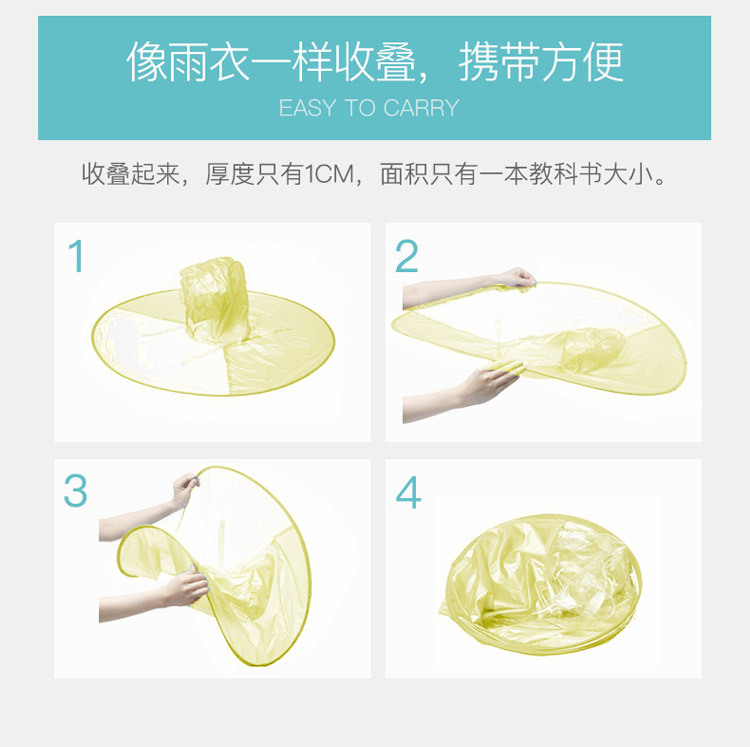 像雨衣一样收叠，携带方便
EASY TO CARRY

收叠起来，厚度只有1CM，面积只有一本教科书大小。

1

2

3

4