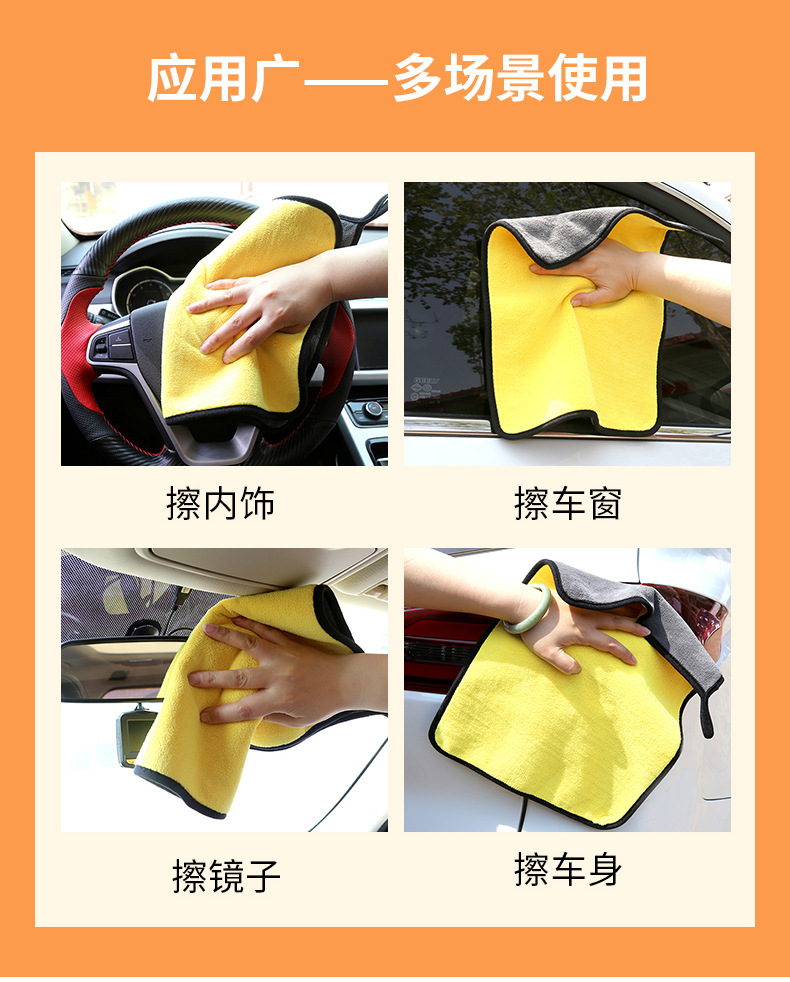 应用广——多场景使用

擦内饰

擦车窗

擦镜子

擦车身