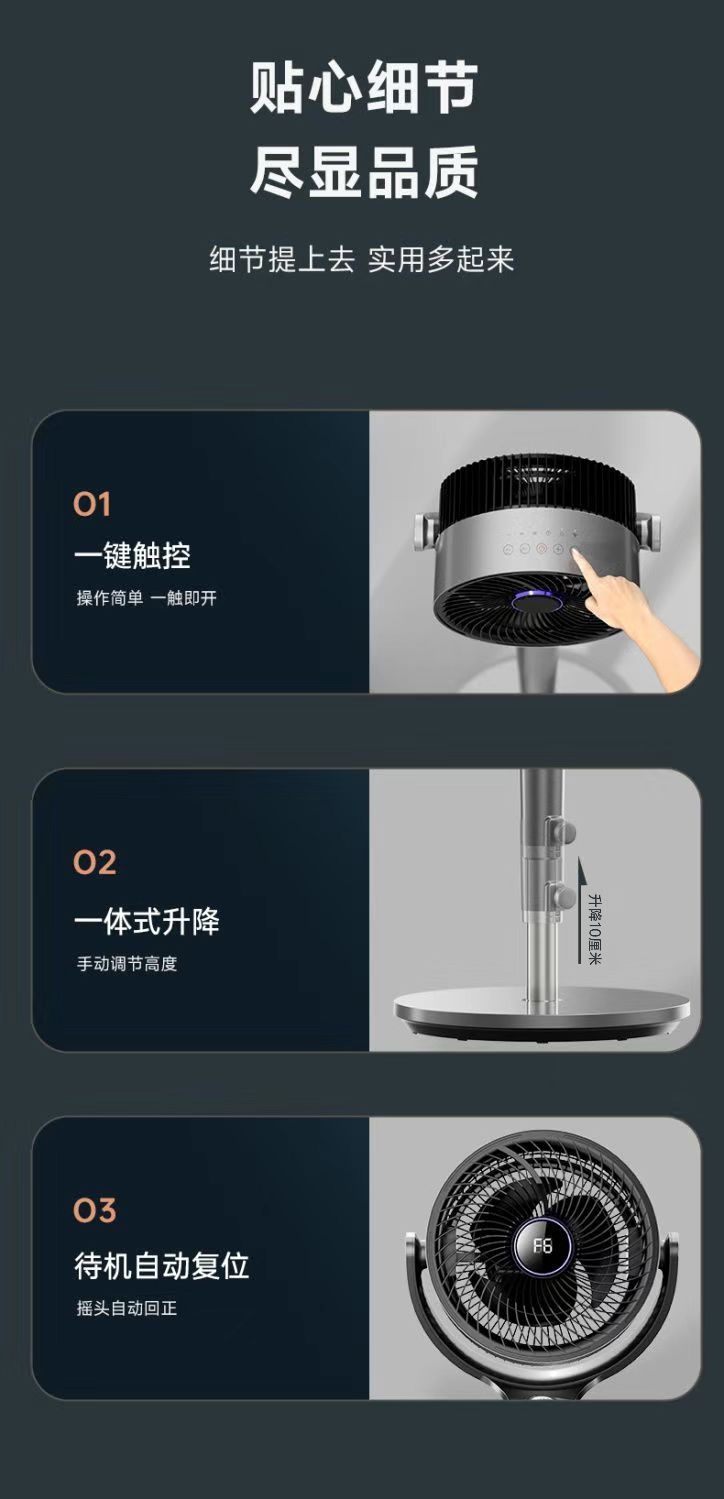 贴心细节
尽显品质

细节提上去 实用多起来

01
一键触控
操作简单 一触即开

02
一体式升降
手动调节高度

升降10厘米

03
待机自动复位
摇头自动回正

F6