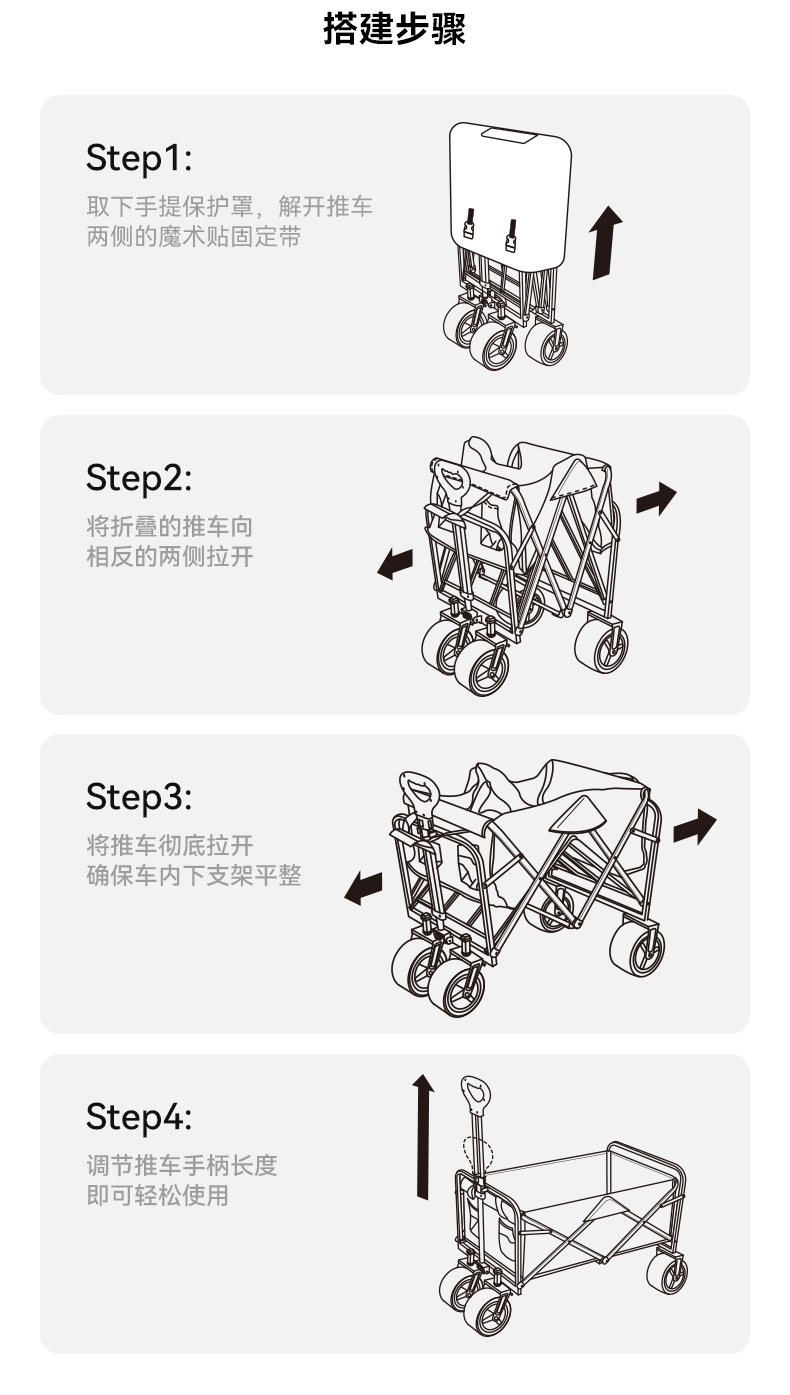 搭建步骤

Step1:

取下手提保护罩，解开推车两侧的魔术贴固定带

Step2:

将折叠的推车向相反的两侧拉开

Step3:

将推车彻底拉开确保车内下支架平整

Step4:

调节推车手柄长度即可轻松使用