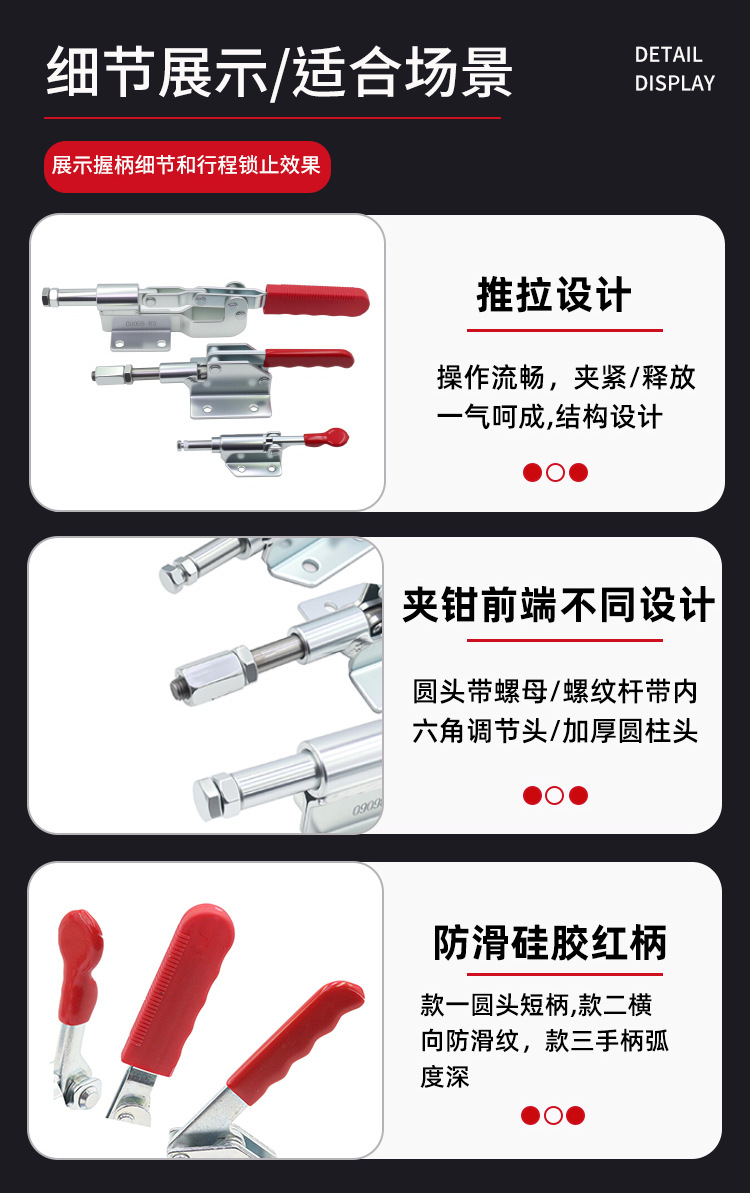 细节展示/适合场景

DETAIL DISPLAY

展示握柄细节和行程锁止效果

推拉设计

操作流畅，夹紧/释放一气呵成,结构设计

夹钳前端不同设计

圆头带螺母/螺纹杆带内六角调节头/加厚圆柱头

防滑硅胶红柄

款一圆头短柄,款二横向防滑纹，款三手柄弧度深