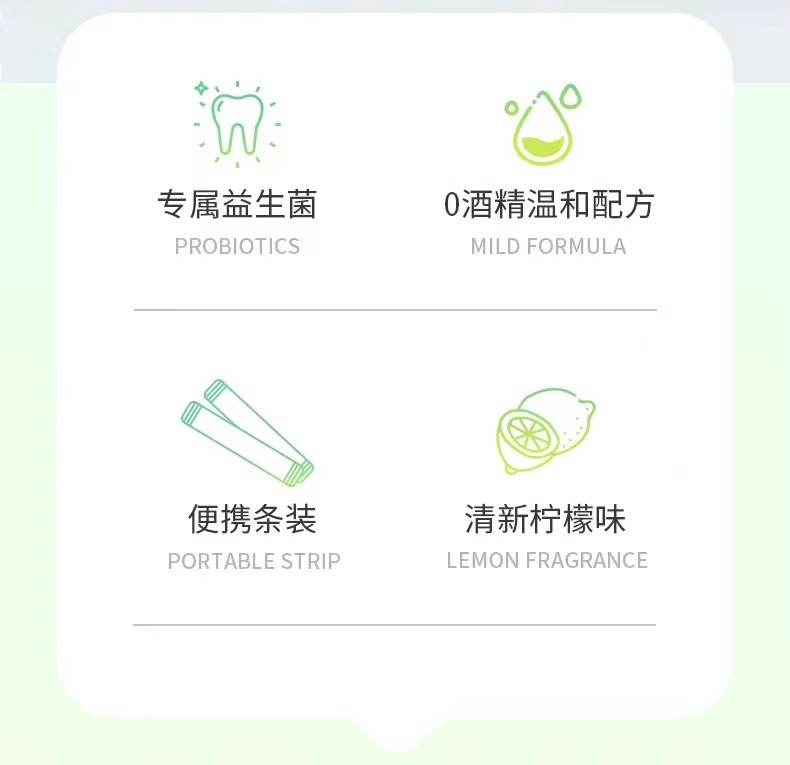 专属益生菌
PROBIOTICS

0酒精温和配方
MILD FORMULA

便携条装
PORTABLE STRIP

清新柠檬味
LEMON FRAGRANCE