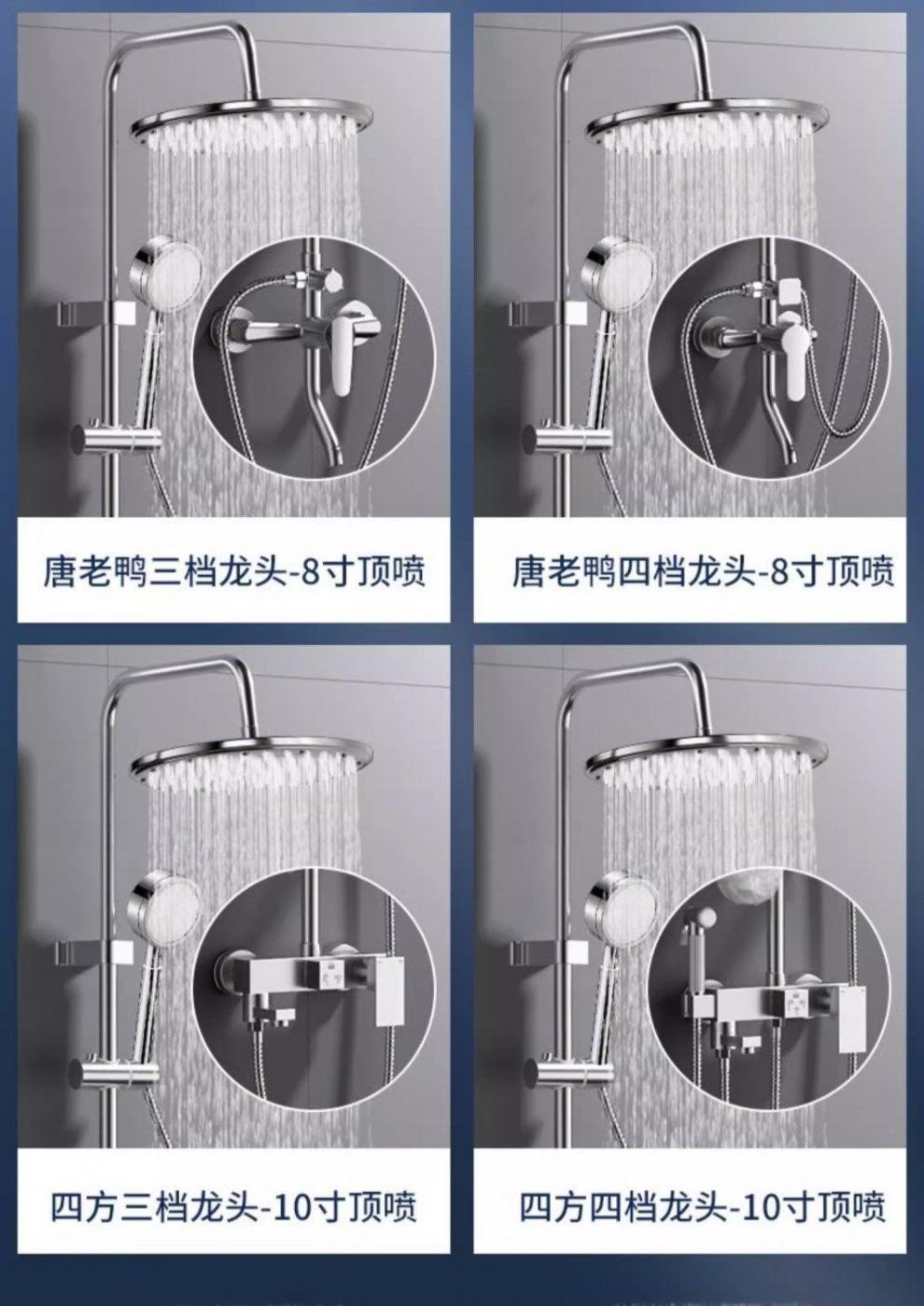 唐老鸭三档龙头-8寸顶喷

唐老鸭四档龙头-8寸顶喷

四方三档龙头-10寸顶喷

四方四档龙头-10寸顶喷