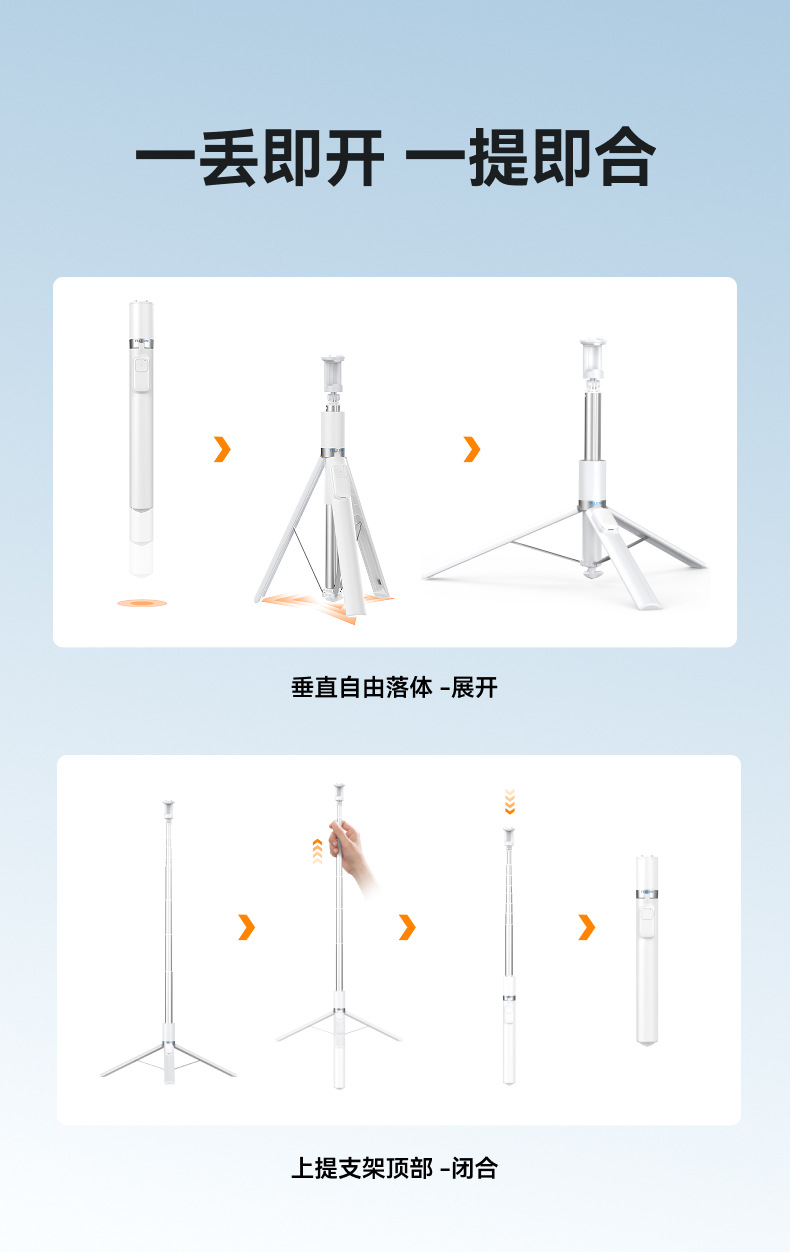 一丢即开 一提即合

垂直自由落体 -展开

上提支架顶部 -闭合