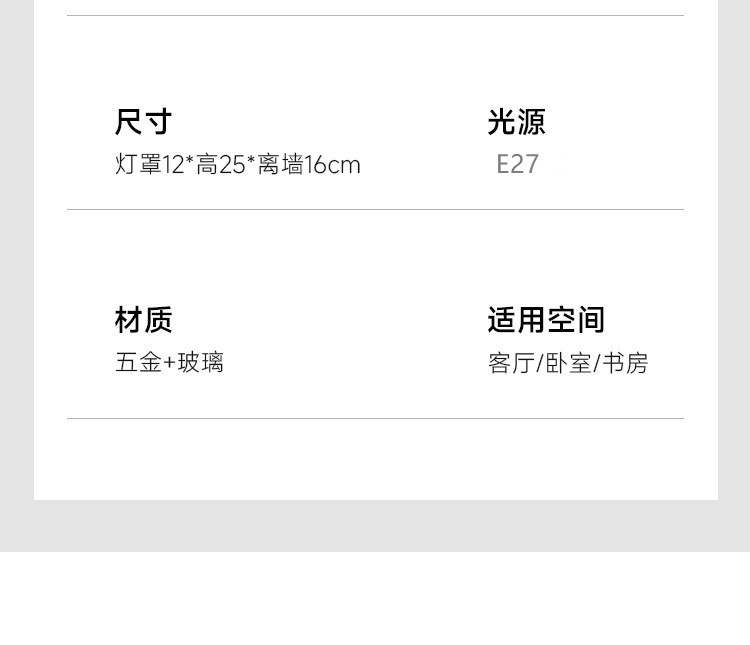 尺寸
灯罩12*高25*离墙16cm

光源
E27

材质
五金+玻璃

适用空间
客厅/卧室/书房