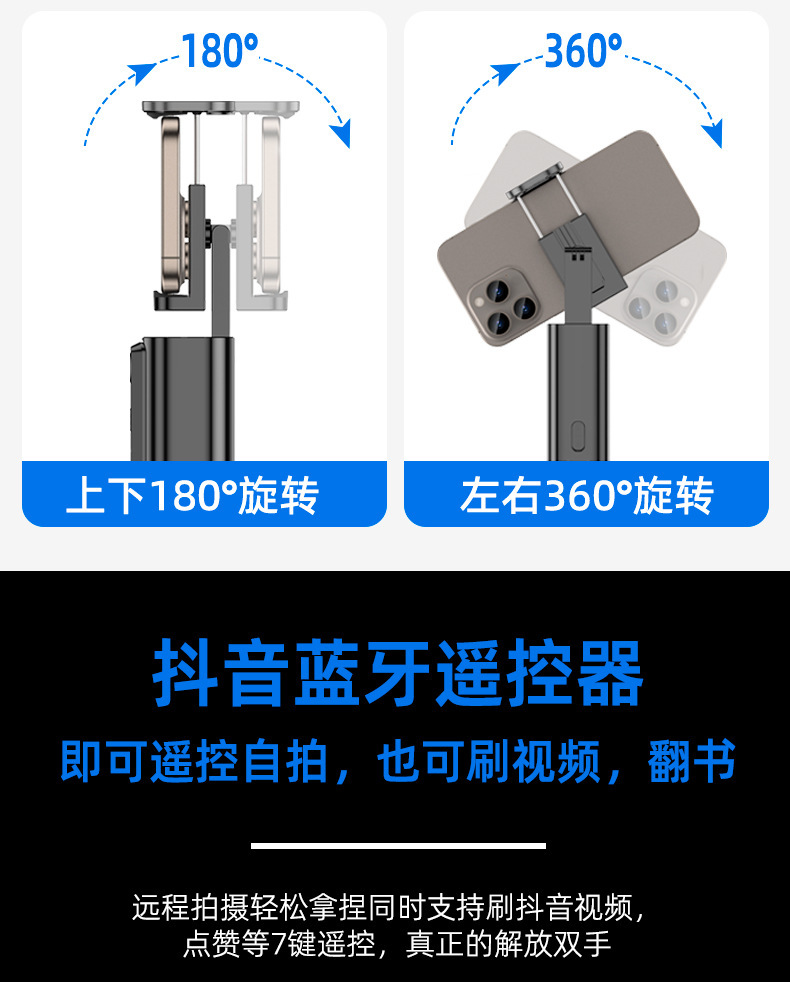 180°

上下180°旋转

360°

左右360°旋转

抖音蓝牙遥控器

即可遥控自拍，也可刷视频，翻书

远程拍摄轻松拿捏同时支持刷抖音视频，点赞等7键遥控，真正的解放双手