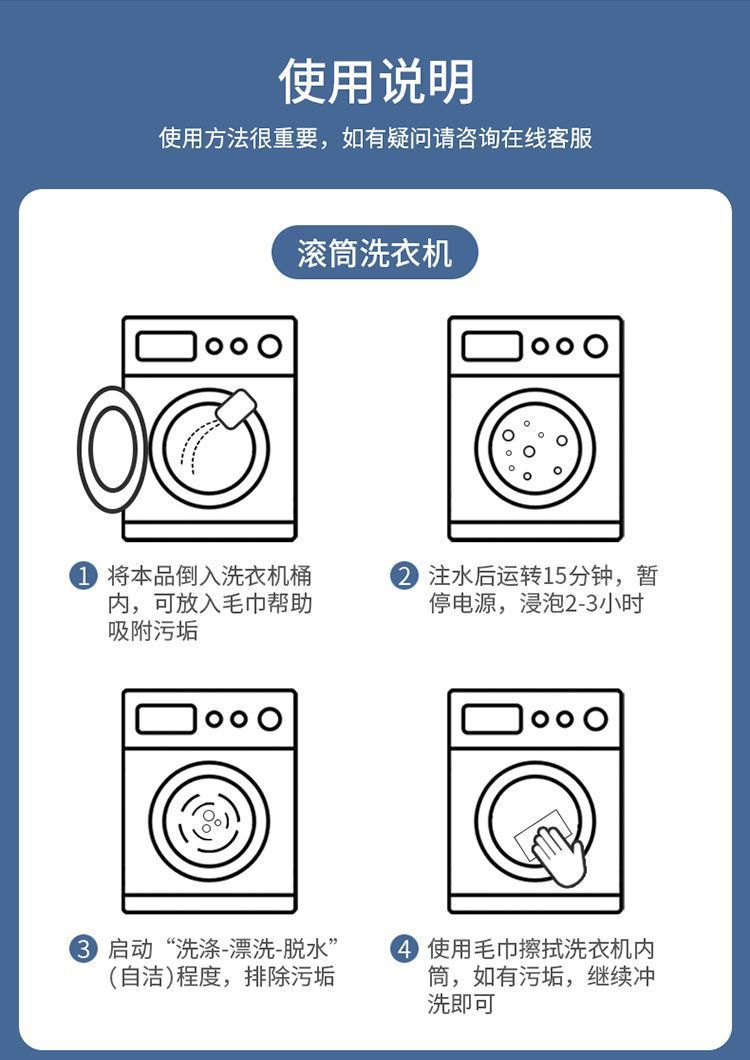 使用说明

使用方法很重要，如有疑问请咨询在线客服

滚筒洗衣机

1 将本品倒入洗衣机桶内，可放入毛巾帮助吸附污垢

2 注水后运转15分钟，暂停电源，浸泡2-3小时

3 启动“洗涤-漂洗-脱水”(自洁)程度，排除污垢

4 使用毛巾擦拭洗衣机内筒，如有污垢，继续冲洗即可