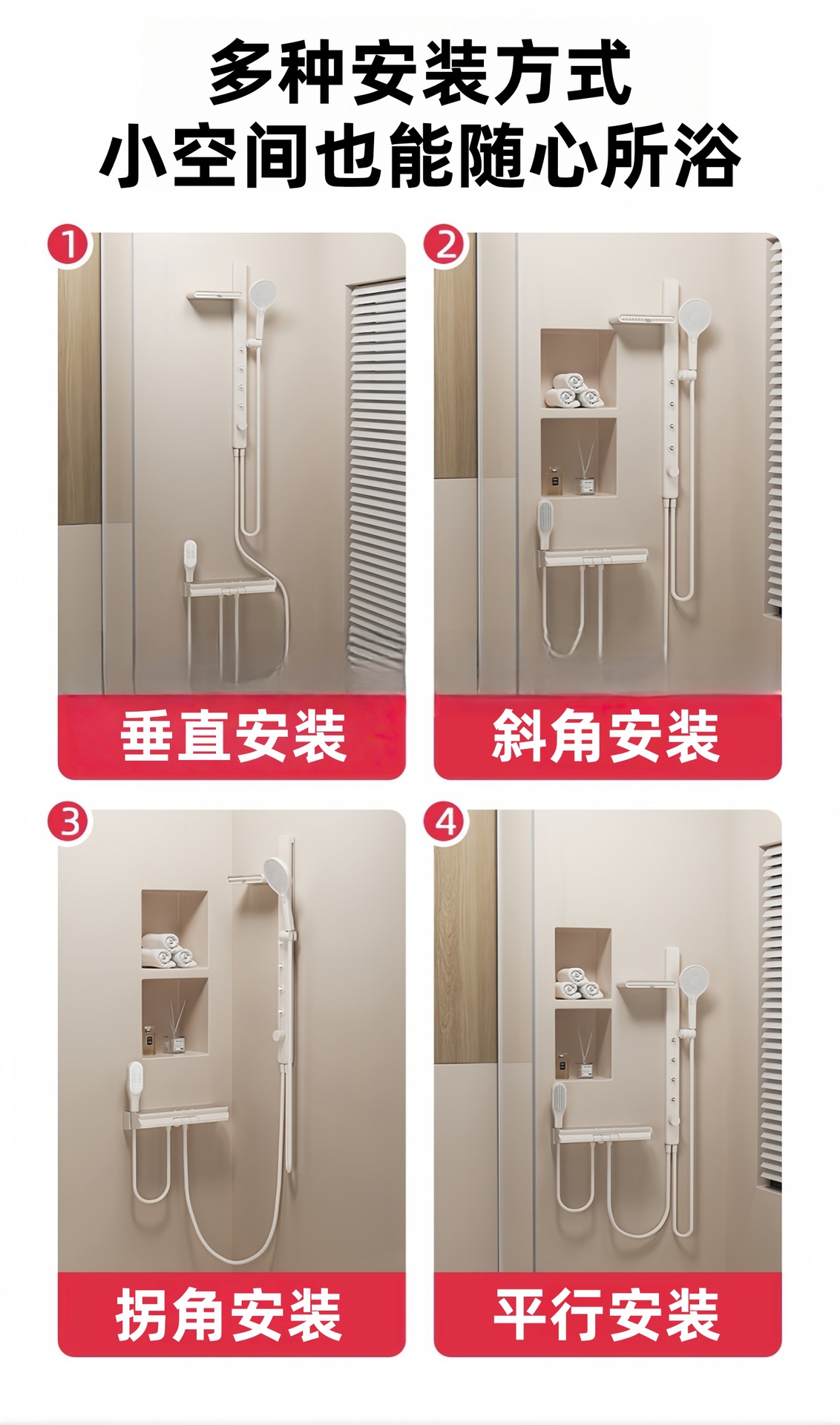 多种安装方式
小空间也能随心所浴

1
垂直安装

2
斜角安装

3
拐角安装

4
平行安装