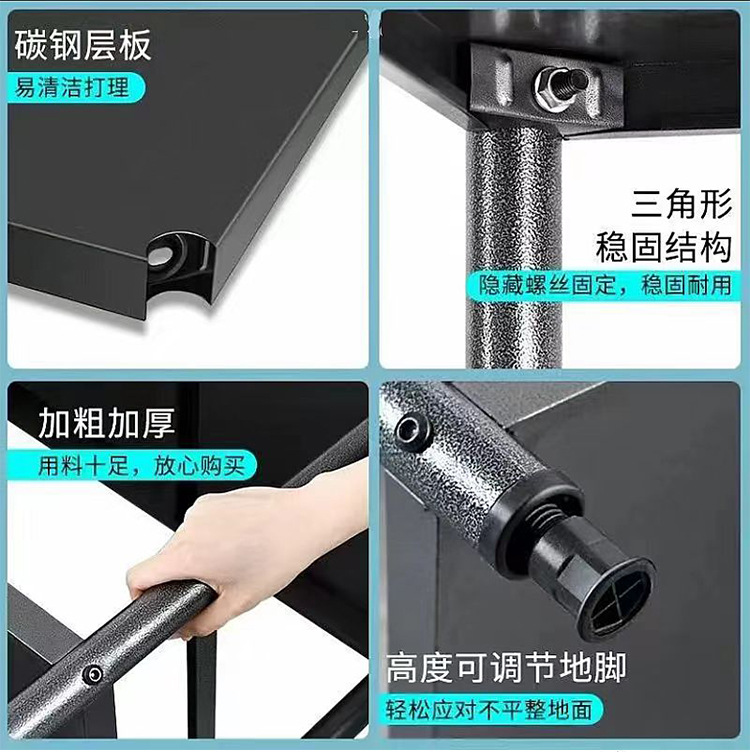 碳钢层板

易清洁打理

三角形
稳固结构

隐藏螺丝固定，稳固耐用

加粗加厚

用料十足，放心购买

高度可调节地脚

轻松应对不平整地面