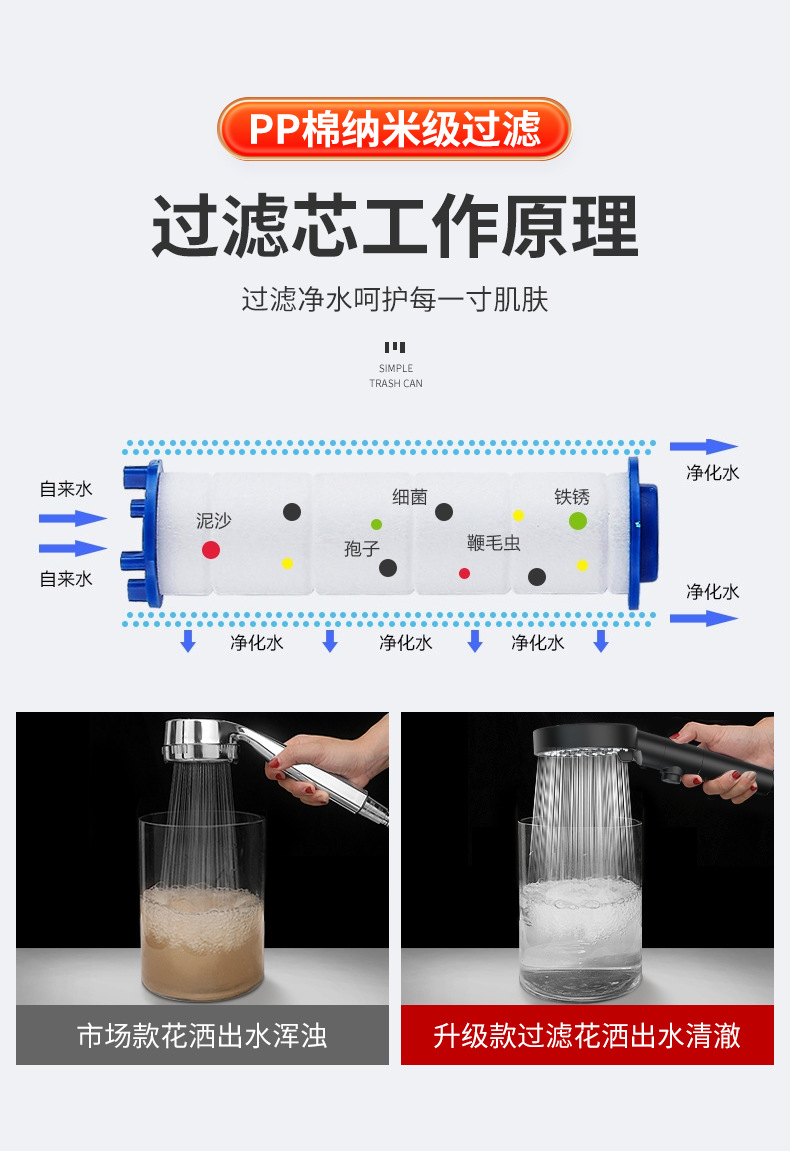 PP棉纳米级过滤

过滤芯工作原理

过滤净水呵护每一寸肌肤

SIMPLE
TRASH CAN

自来水
自来水

泥沙
孢子
细菌
鞭毛虫
铁锈

净化水
净化水
净化水
净化水
净化水

市场款花洒出水浑浊

升级款过滤花洒出水清澈