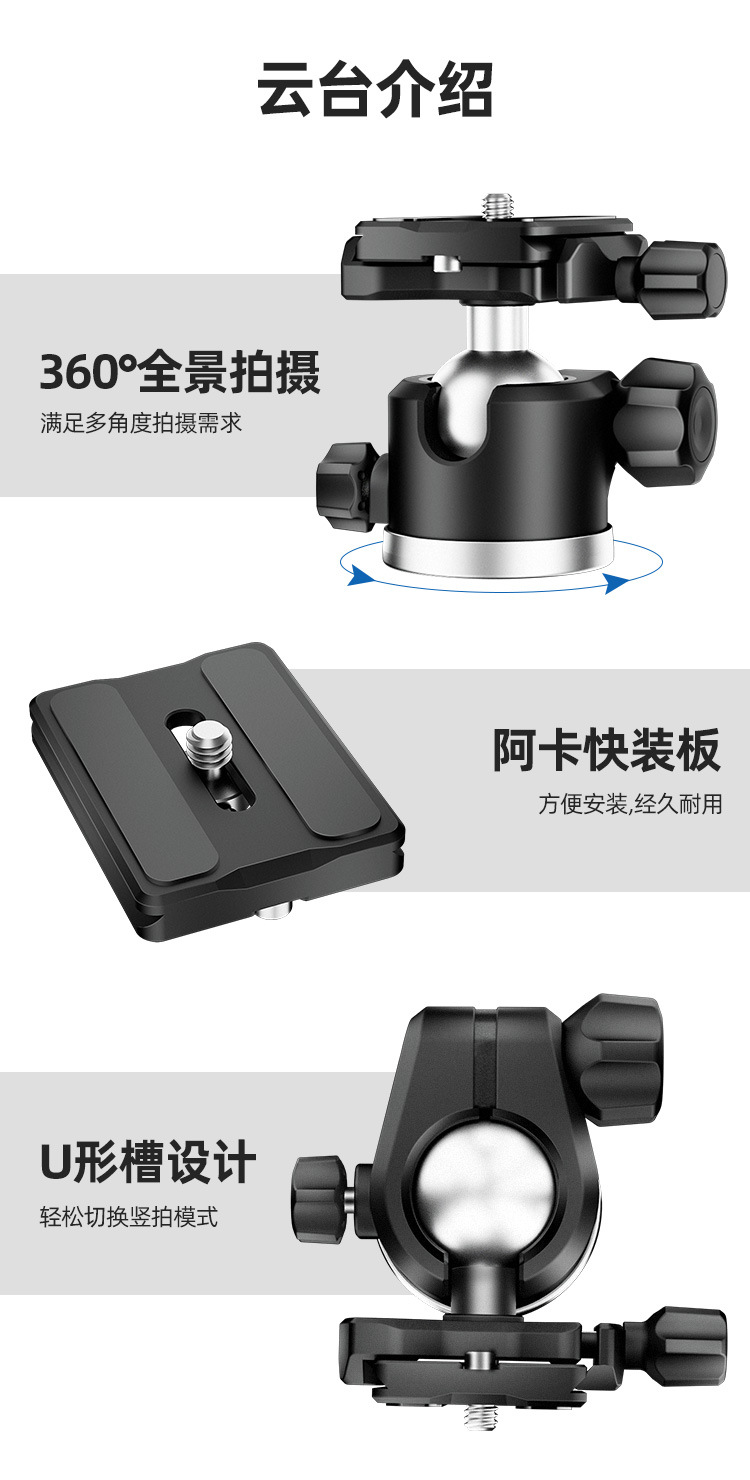 云台介绍

360°全景拍摄

满足多角度拍摄需求

阿卡快装板

方便安装,经久耐用

U形槽设计

轻松切换竖拍模式