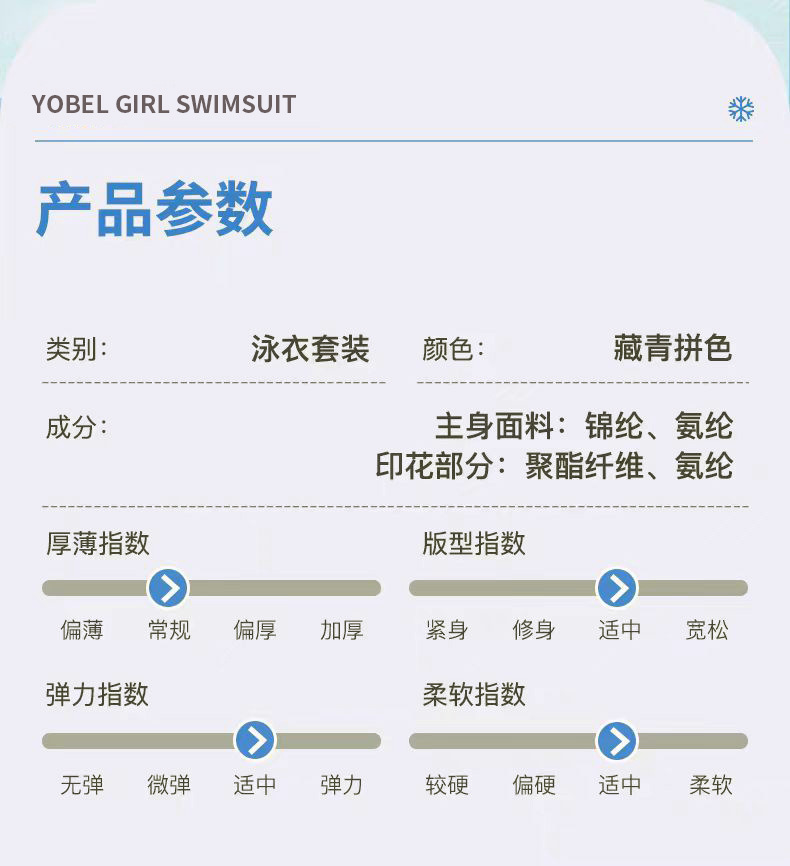 YOBEL GIRL SWIMSUIT

产品参数

类别: 泳衣套装

颜色: 藏青拼色

成分: 主身面料：锦纶、氨纶
印花部分：聚酯纤维、氨纶

厚薄指数

偏薄 常规 偏厚 加厚

版型指数

紧身 修身 适中 宽松

弹力指数

无弹 微弹 适中 弹力

柔软指数

较硬 偏硬 适中 柔软