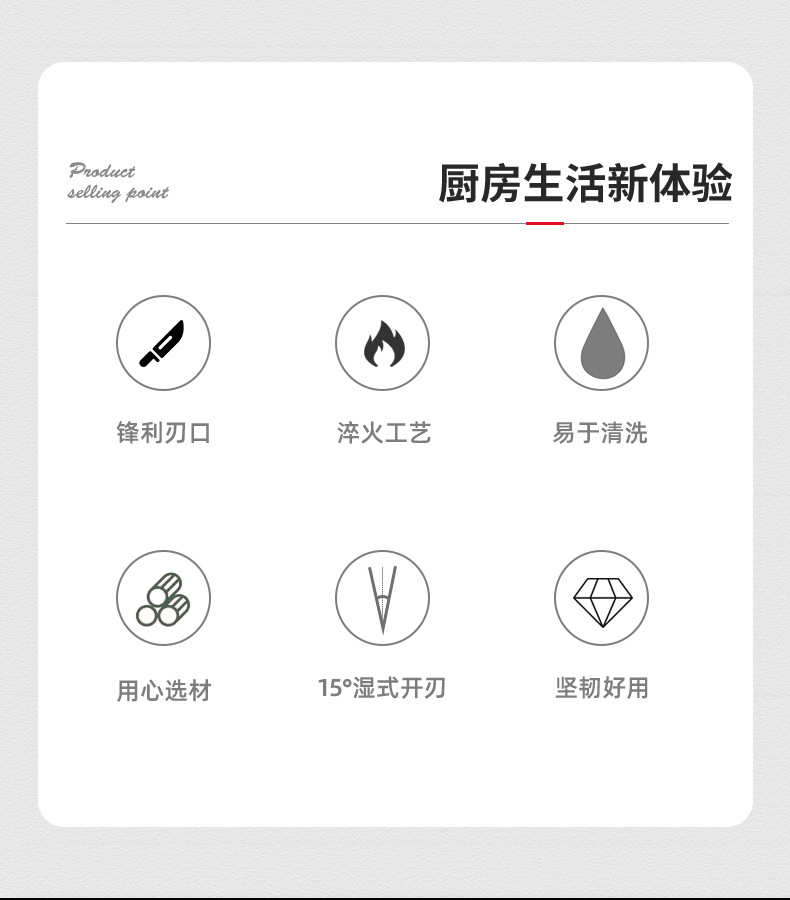 Product
selling point

厨房生活新体验

锋利刃口

淬火工艺

易于清洗

用心选材

15°湿式开刃

坚韧好用