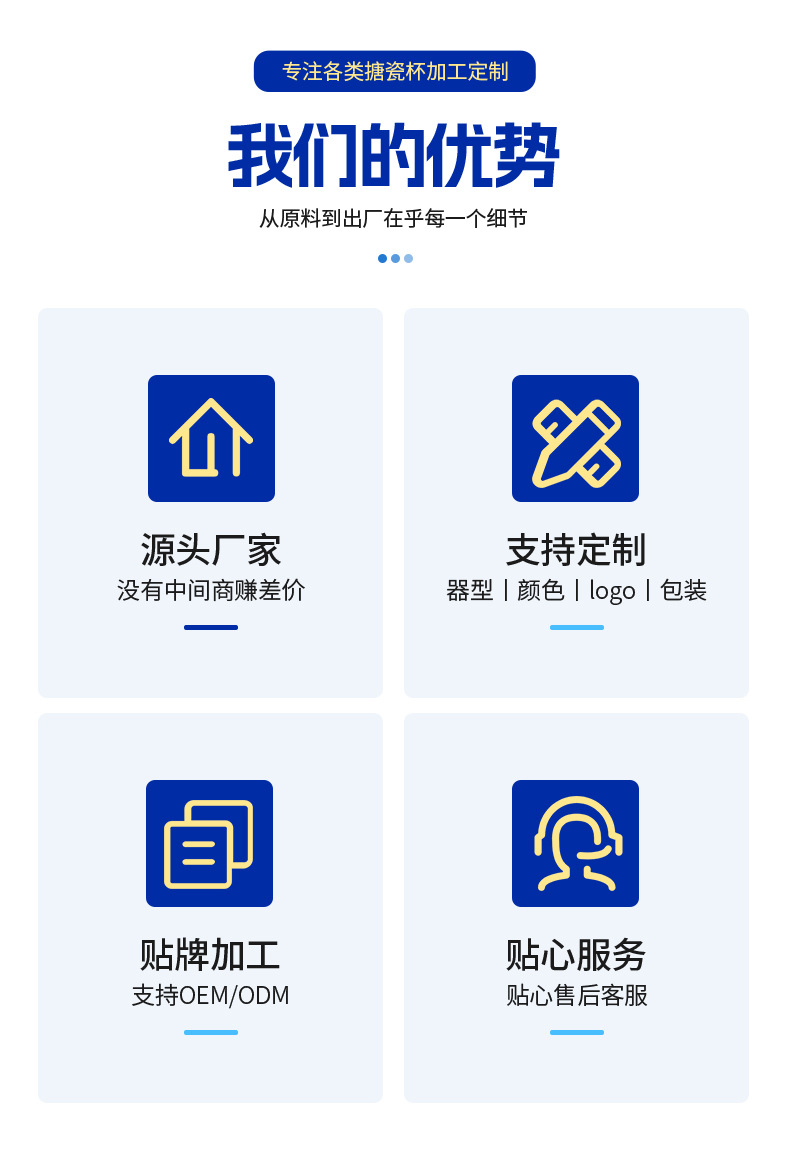 专注各类搪瓷杯加工定制

我们的优势

从原料到出厂在乎每一个细节

源头厂家
没有中间商赚差价

支持定制
器型丨颜色丨logo丨包装

贴牌加工
支持OEM/ODM

贴心服务
贴心售后客服