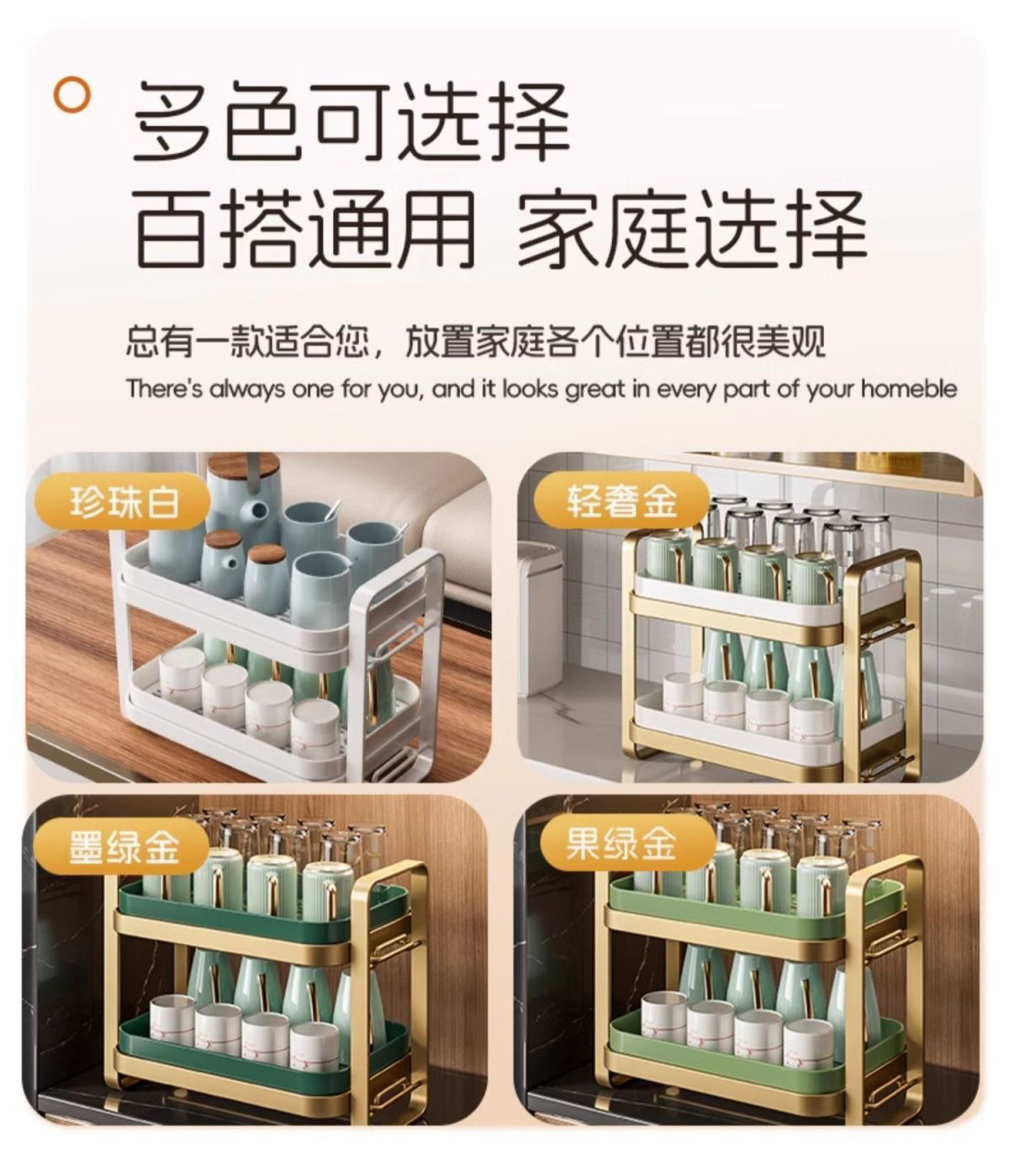 多色可选择
百搭通用 家庭选择

总有一款适合您，放置家庭各个位置都很美观
There's always one for you, and it looks great in every part of your homeble

珍珠白

轻奢金

墨绿金

果绿金