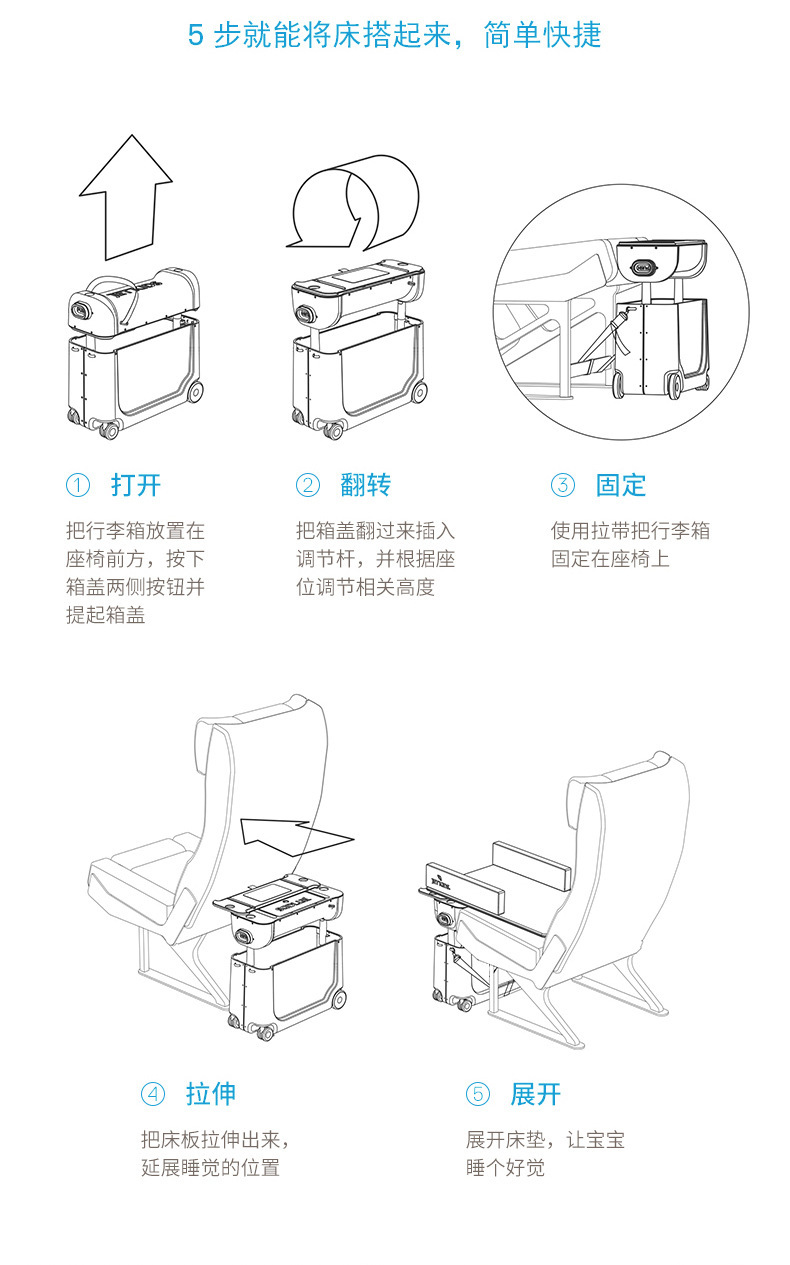 5 步就能将床搭起来，简单快捷

① 打开

把行李箱放置在座椅前方，按下箱盖两侧按钮并提起箱盖

② 翻转

把箱盖翻过来插入调节杆，并根据座位调节相关高度

③ 固定

使用拉带把行李箱固定在座椅上

④ 拉伸

把床板拉伸出来，延展睡觉的位置

⑤ 展开

展开床垫，让宝宝睡个好觉