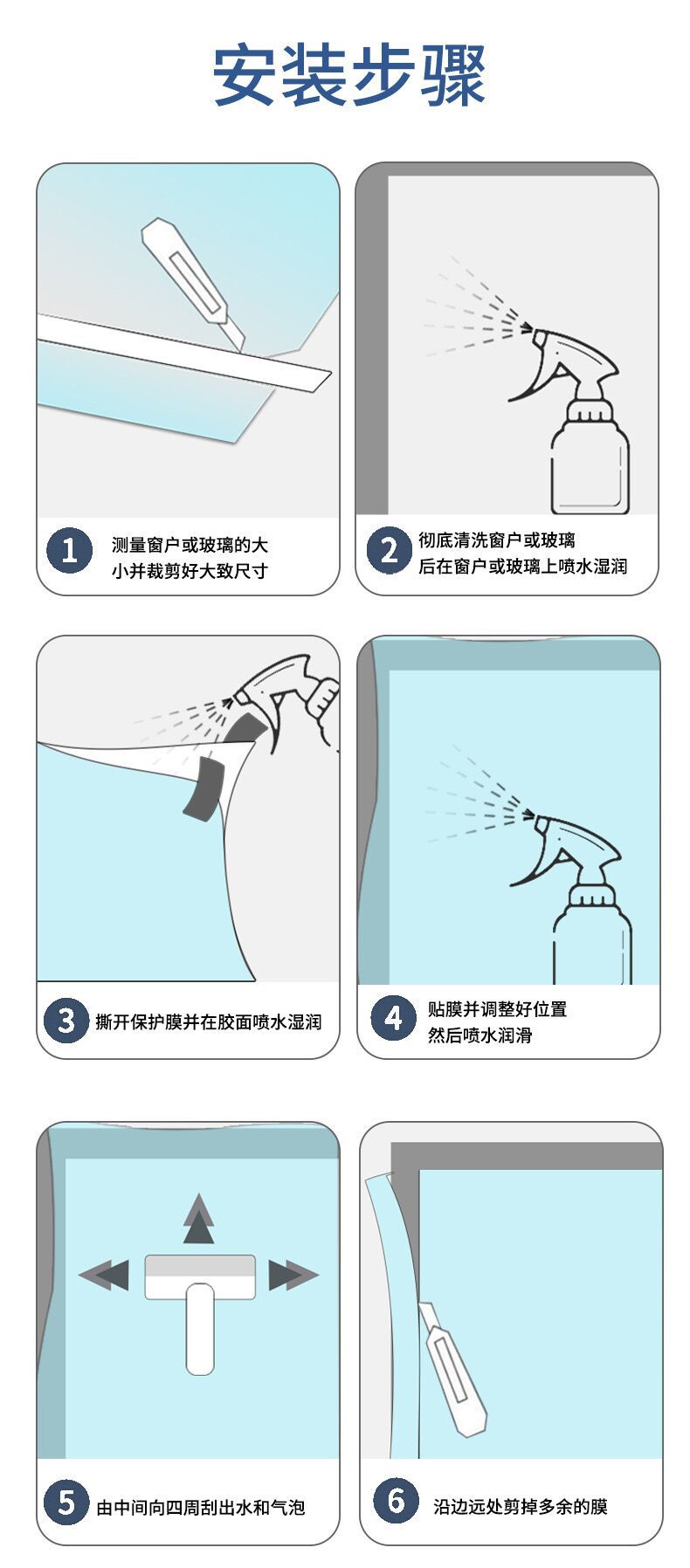 安装步骤

1 测量窗户或玻璃的大小并裁剪好大致尺寸

2 彻底清洗窗户或玻璃后在窗户或玻璃上喷水湿润

3 撕开保护膜并在胶面喷水湿润

4 贴膜并调整好位置然后喷水润滑

5 由中间向四周刮出水和气泡

6 沿边远处剪掉多余的膜