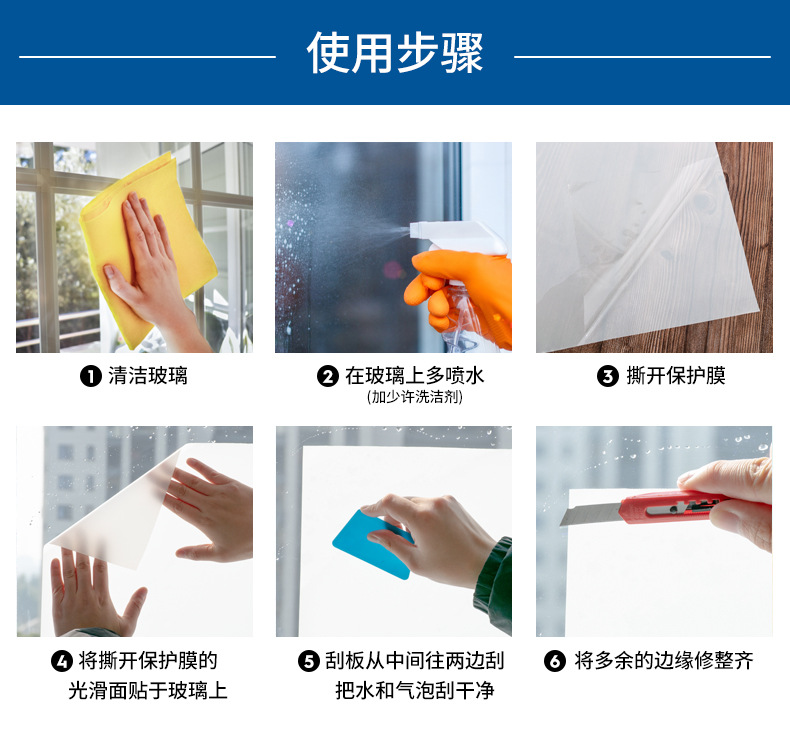 使用步骤

❶ 清洁玻璃

❷ 在玻璃上多喷水
(加少许洗洁剂)

❸ 撕开保护膜

❹ 将撕开保护膜的光滑面贴于玻璃上

❺ 刮板从中间往两边刮把水和气泡刮干净

❻ 将多余的边缘修整齐