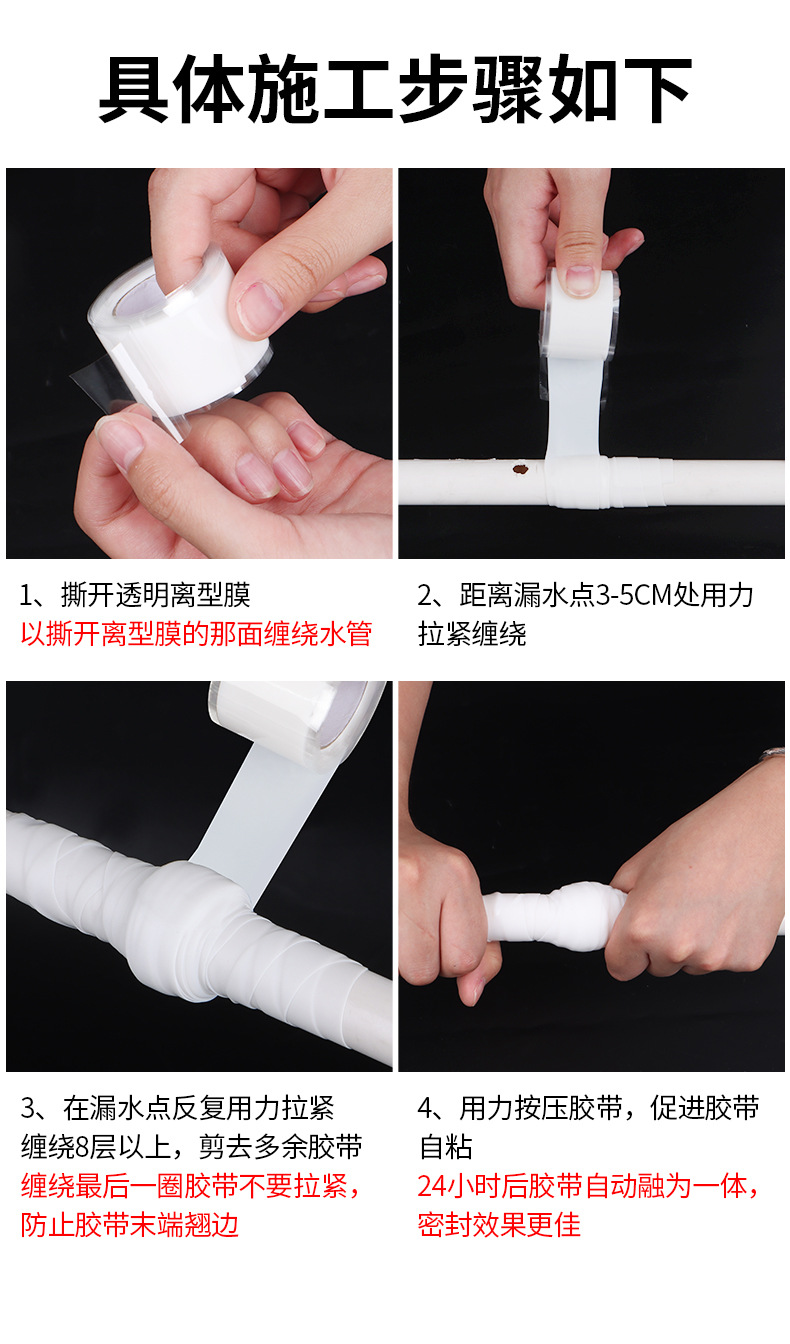 具体施工步骤如下

1、撕开透明离型膜
以撕开离型膜的那面缠绕水管

2、距离漏水点3-5CM处用力拉紧缠绕

3、在漏水点反复用力拉紧缠绕8层以上，剪去多余胶带
缠绕最后一圈胶带不要拉紧，防止胶带末端翘边

4、用力按压胶带，促进胶带自粘
24小时后胶带自动融为一体，密封效果更佳