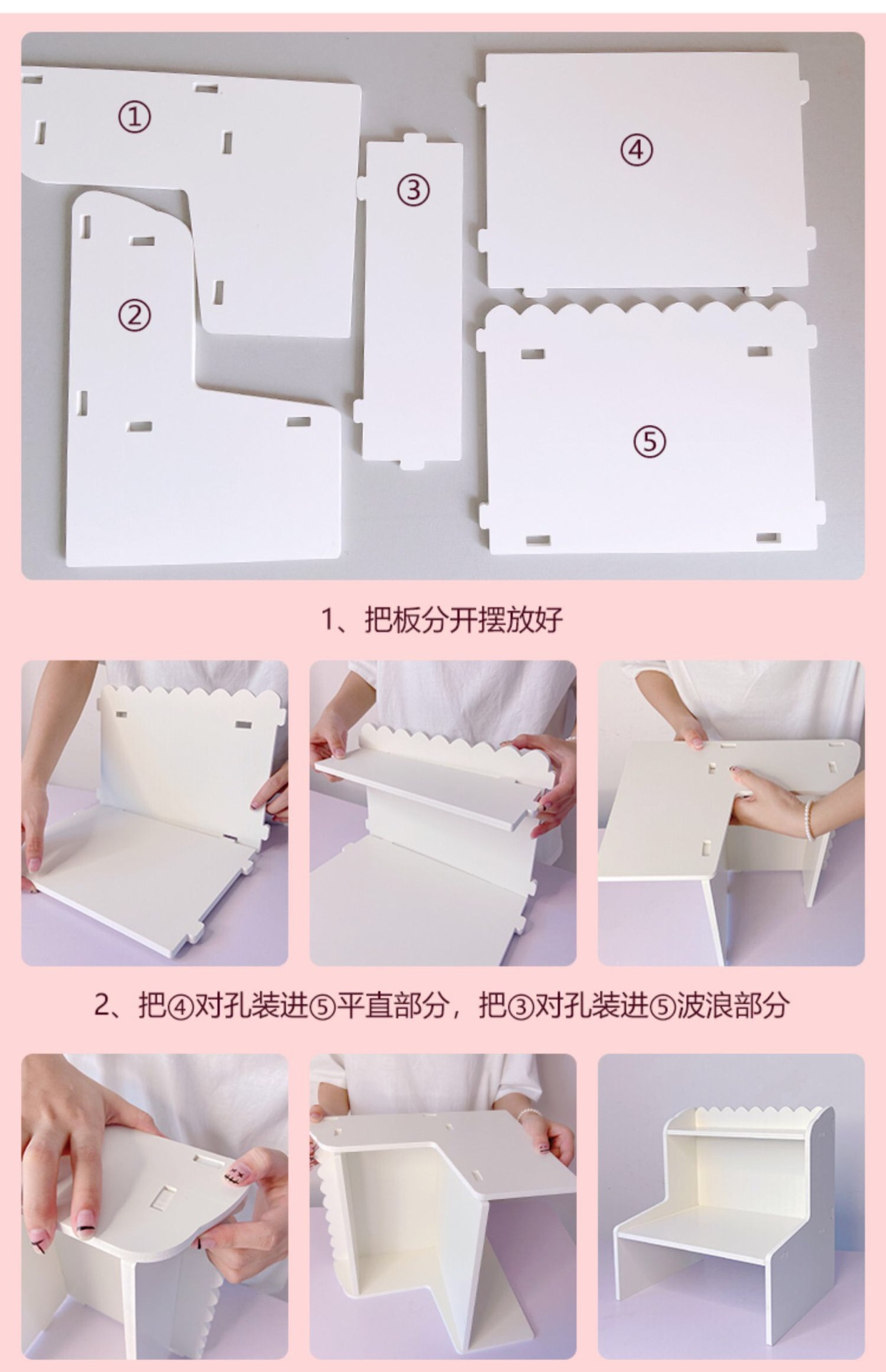 ①

②

③

④

⑤

1、把板分开摆放好

2、把④对孔装进⑤平直部分，把③对孔装进⑤波浪部分