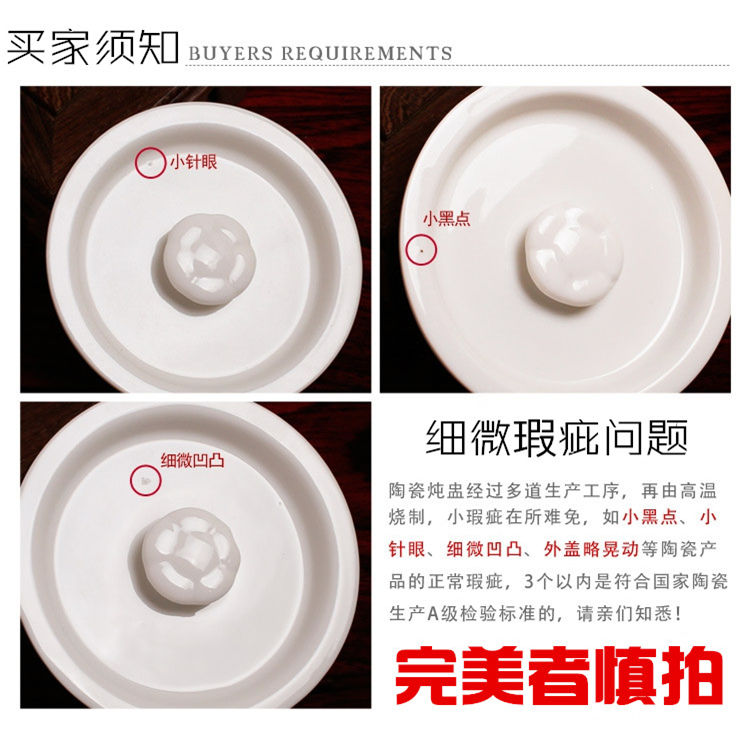 买家须知 BUYERS REQUIREMENTS

小针眼

小黑点

细微凹凸

细微瑕疵问题

陶瓷炖盅经过多道生产工序，再由高温烧制，小瑕疵在所难免，如小黑点、小针眼、细微凹凸、外盖略晃动等陶瓷产品的正常瑕疵，3个以内是符合国家陶瓷生产A级检验标准的，请亲们知悉！

完美者慎拍