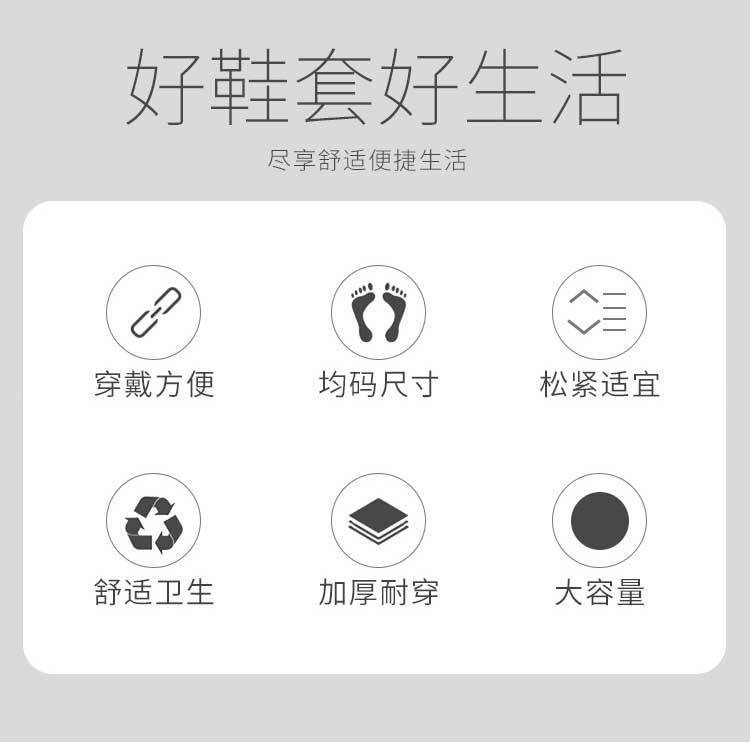 好鞋套好生活

尽享舒适便捷生活

穿戴方便

均码尺寸

松紧适宜

舒适卫生

加厚耐穿

大容量