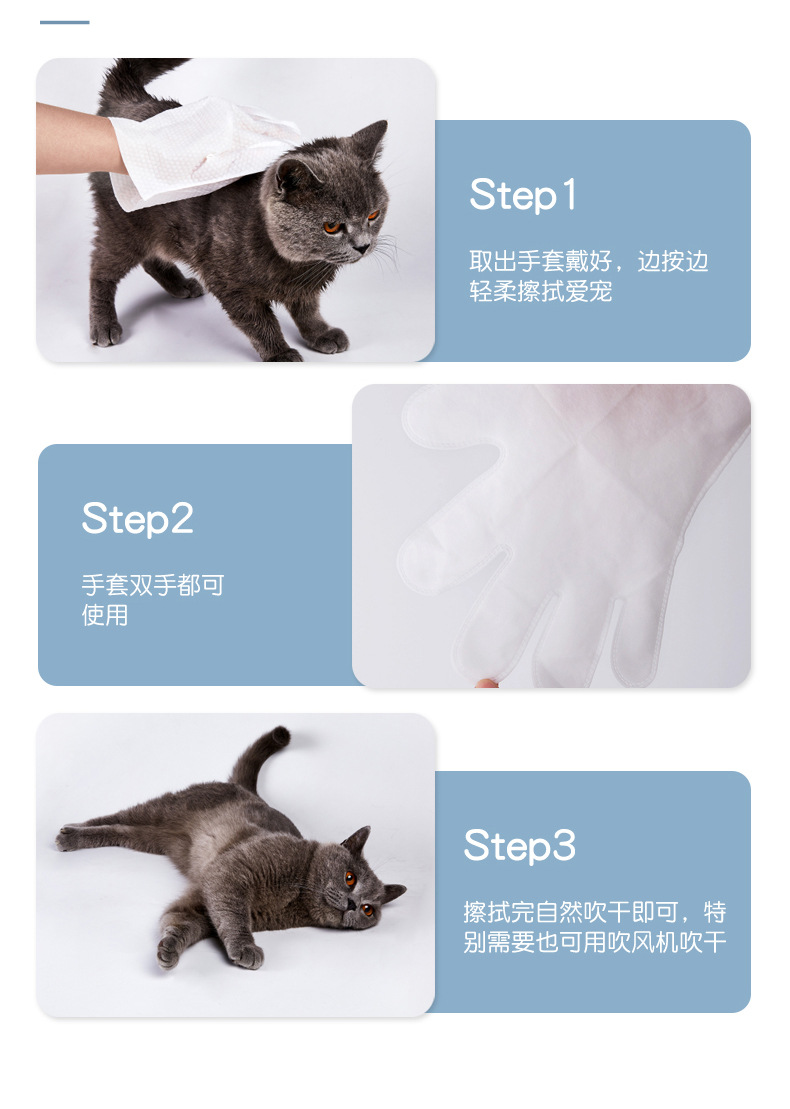 Step1

取出手套戴好，边按边轻柔擦拭爱宠

Step2

手套双手都可使用

Step3

擦拭完自然吹干即可，特别需要也可用吹风机吹干