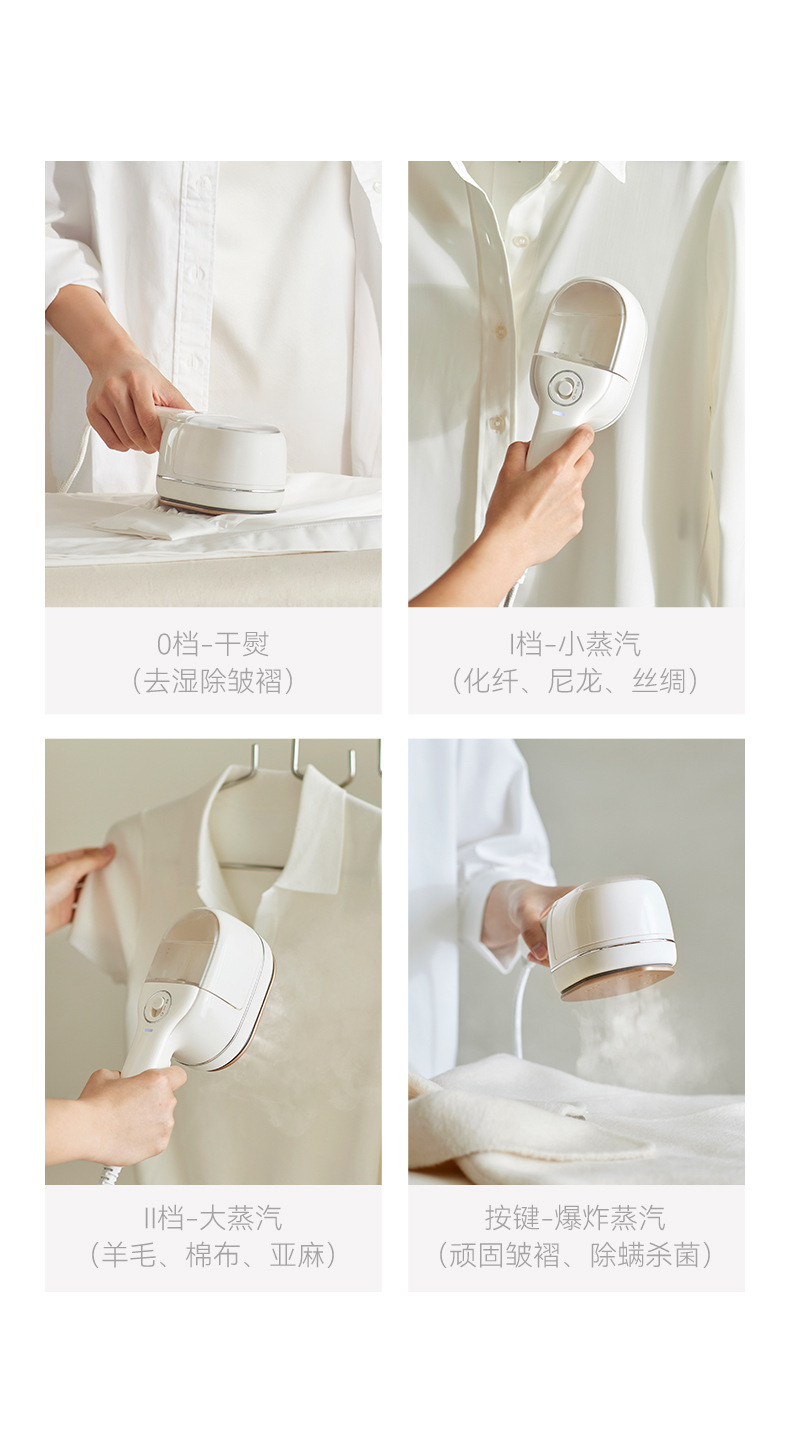 0档-干熨
（去湿除皱褶）

I档-小蒸汽
（化纤、尼龙、丝绸）

II档-大蒸汽
（羊毛、棉布、亚麻）

按键-爆炸蒸汽
（顽固皱褶、除螨杀菌）