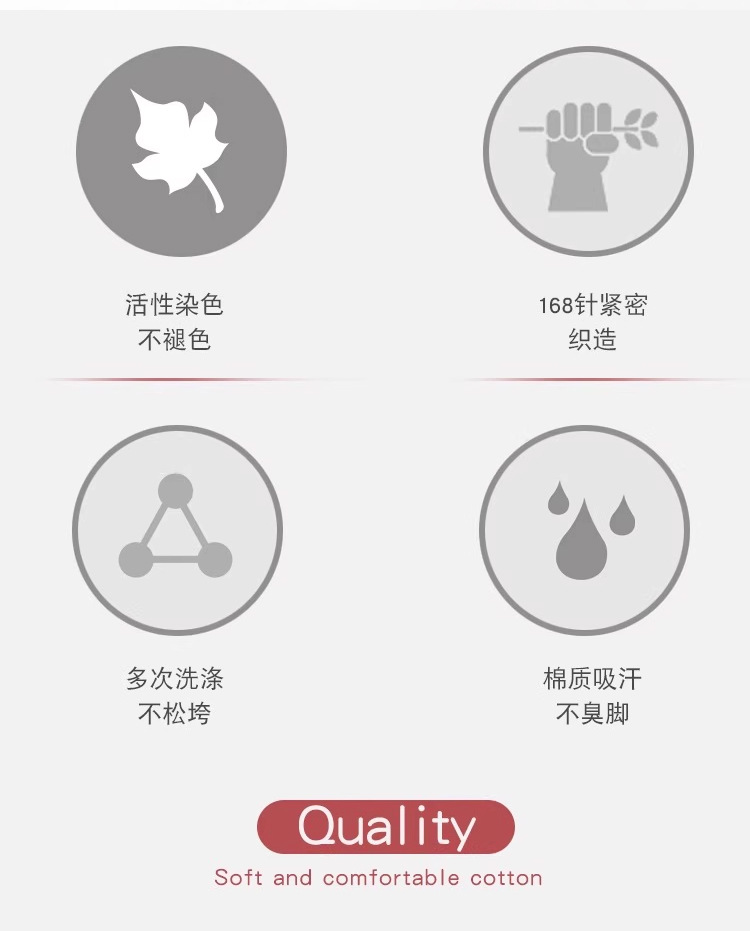 活性染色
不褪色

168针紧密
织造

多次洗涤
不松垮

棉质吸汗
不臭脚

Quality
Soft and comfortable cotton