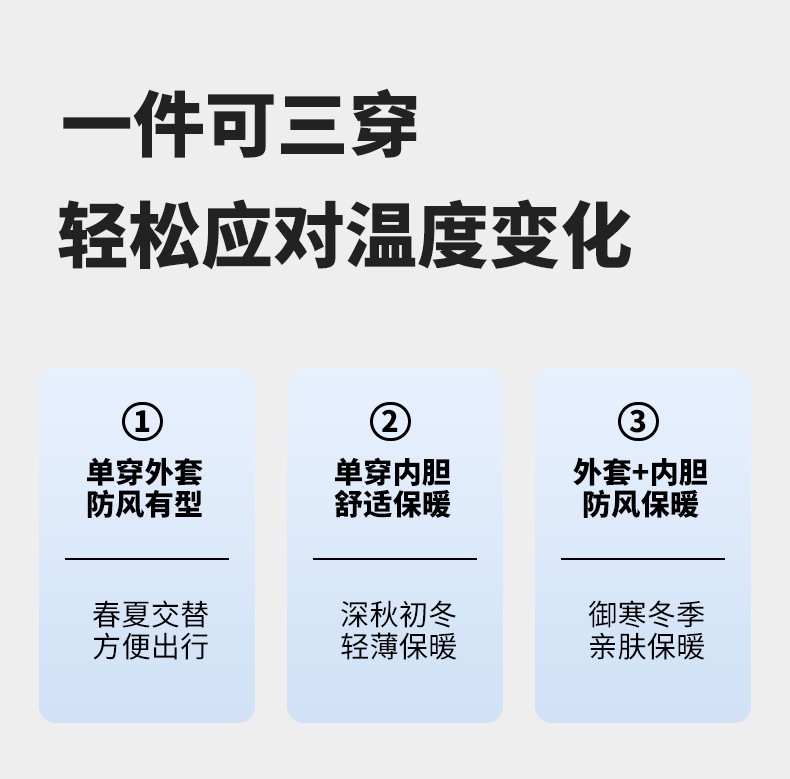 一件可三穿
轻松应对温度变化

①
单穿外套
防风有型

春夏交替
方便出行

②
单穿内胆
舒适保暖

深秋初冬
轻薄保暖

③
外套+内胆
防风保暖

御寒冬季
亲肤保暖