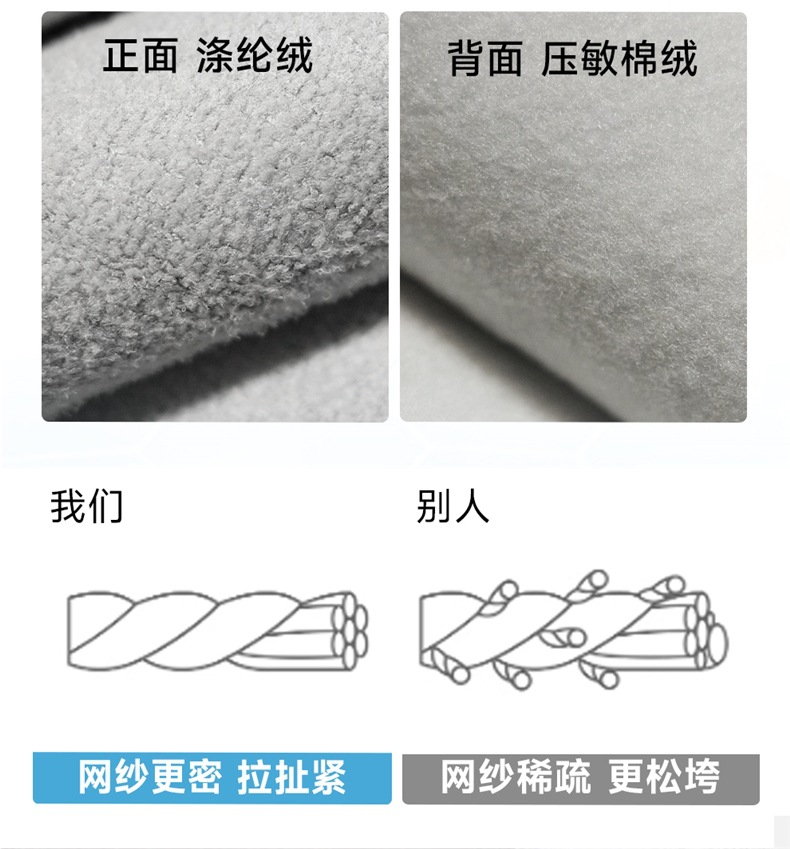 正面 涤纶绒

背面 压敏棉绒

我们

别人

网纱更密 拉扯紧

网纱稀疏 更松垮