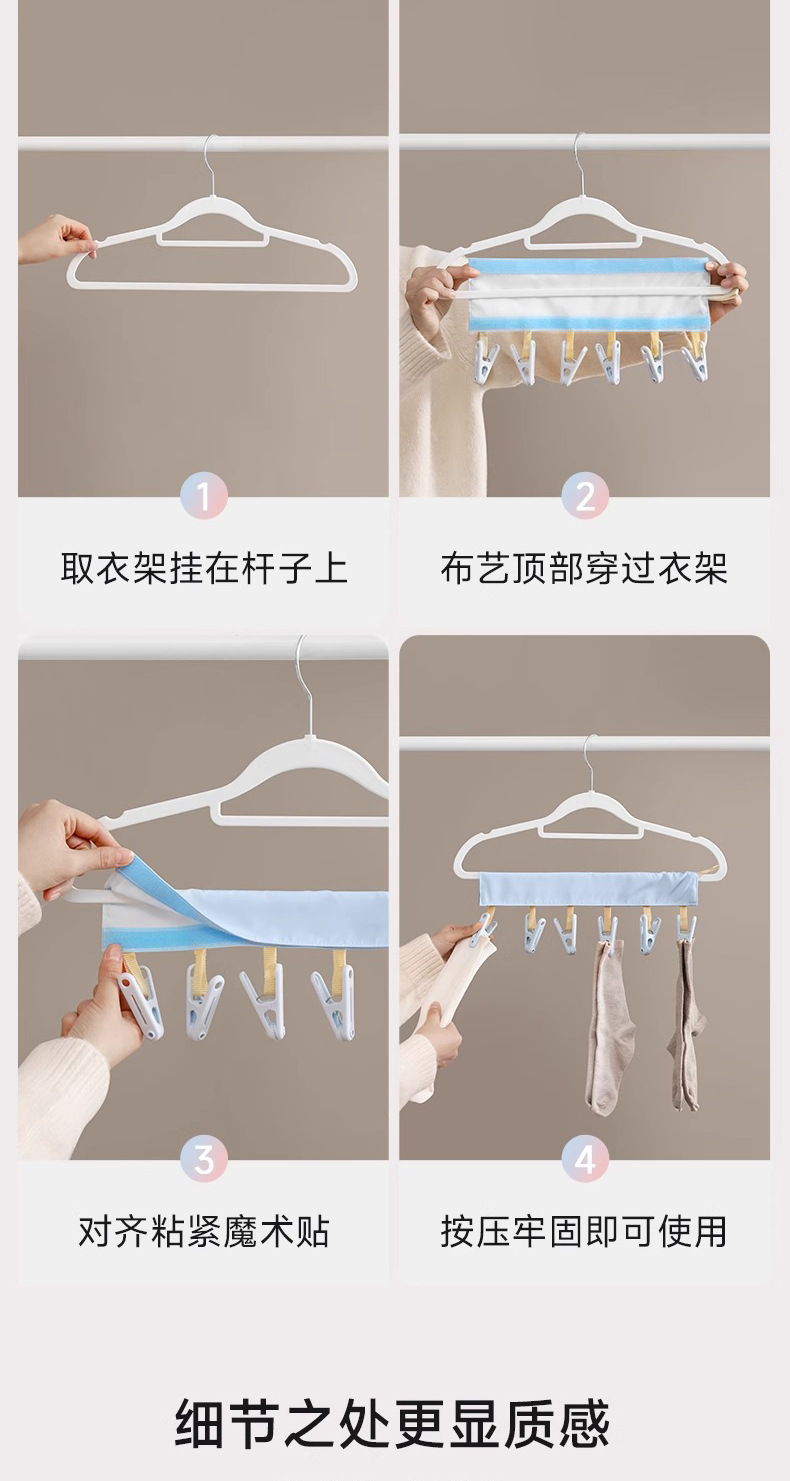 1
取衣架挂在杆子上

2
布艺顶部穿过衣架

3
对齐粘紧魔术贴

4
按压牢固即可使用

细节之处更显质感