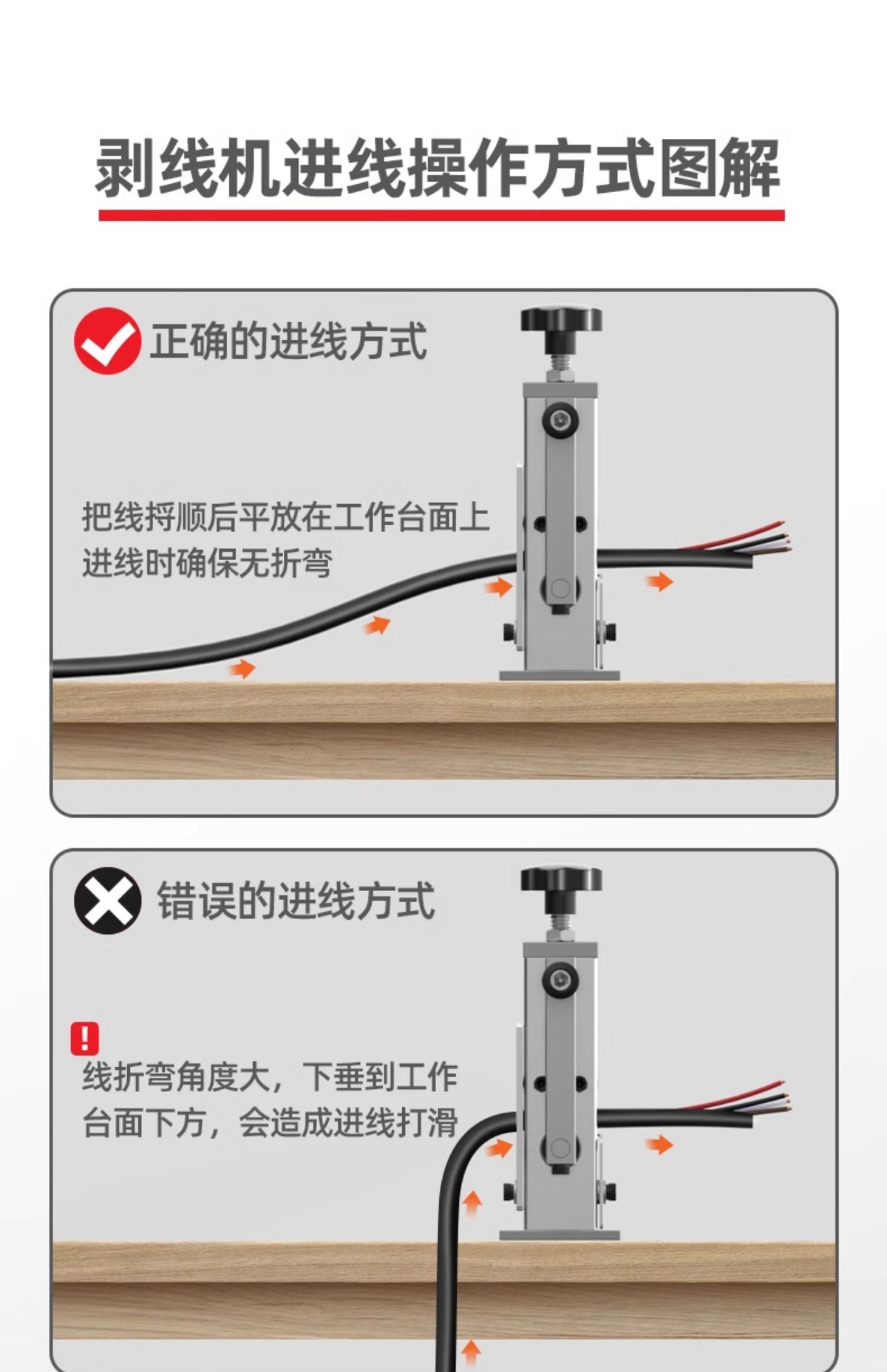 剥线机进线操作方式图解

正确的进线方式

把线捋顺后平放在工作台面上
进线时确保无折弯

错误的进线方式

!
线折弯角度大，下垂到工作台面下方，会造成进线打滑