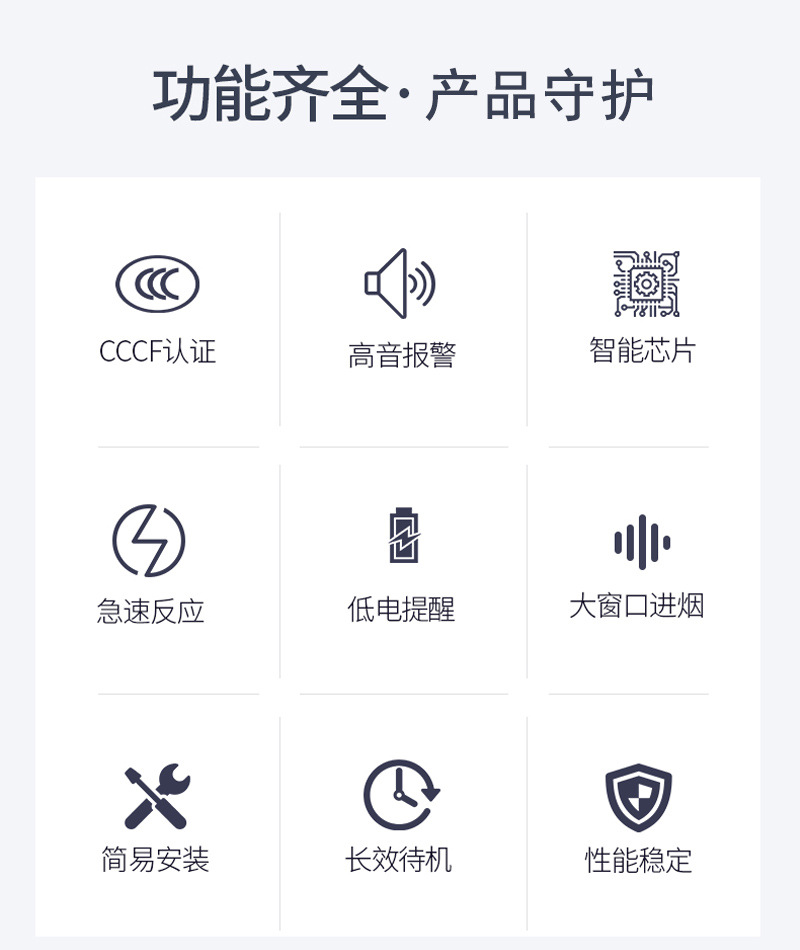 功能齐全·产品守护

CCCF认证

高音报警

智能芯片

急速反应

低电提醒

大窗口进烟

简易安装

长效待机

性能稳定