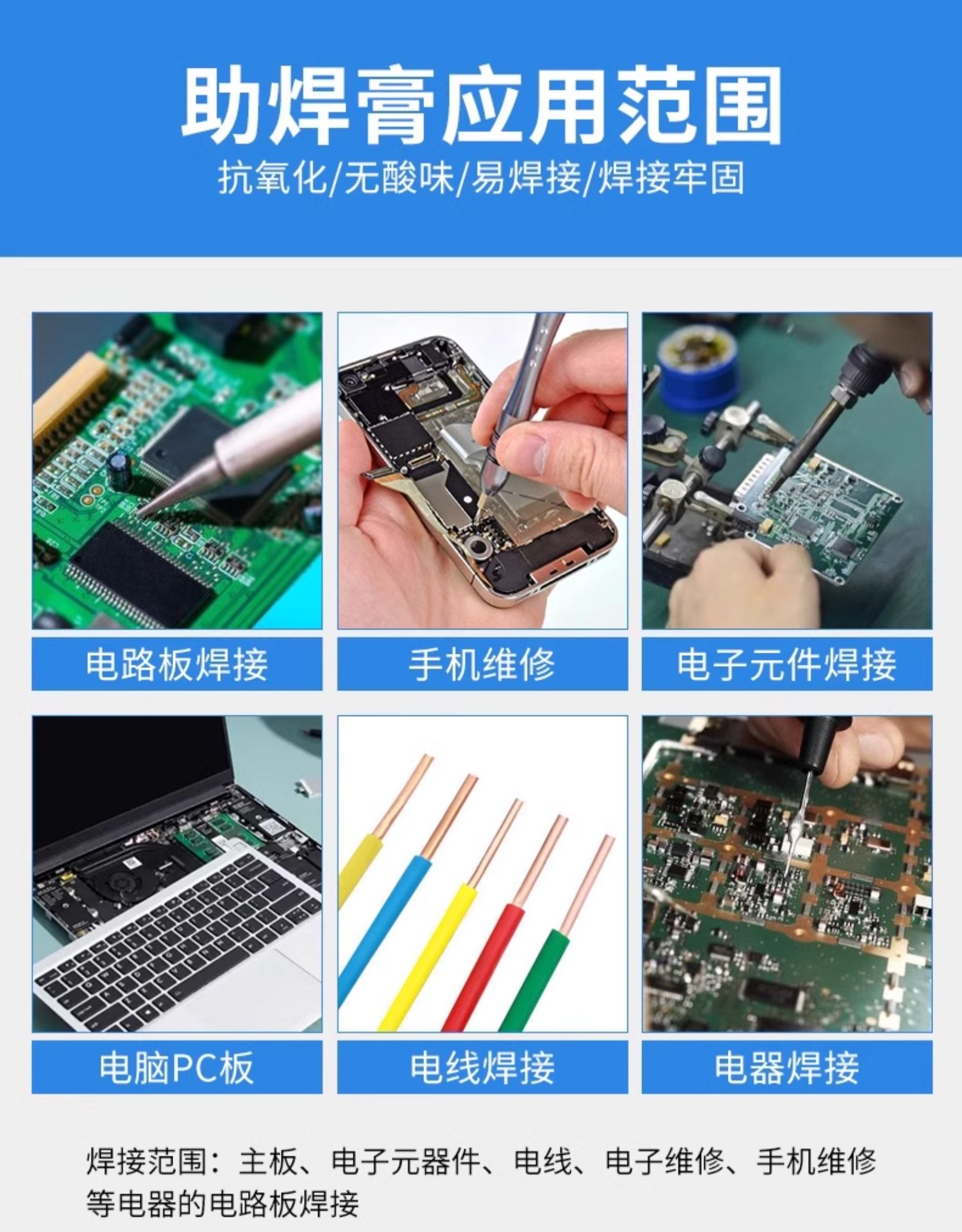 助焊膏应用范围

抗氧化/无酸味/易焊接/焊接牢固

电路板焊接

手机维修

电子元件焊接

电脑PC板

电线焊接

电器焊接

焊接范围：主板、电子元器件、电线、电子维修、手机维修等电器的电路板焊接