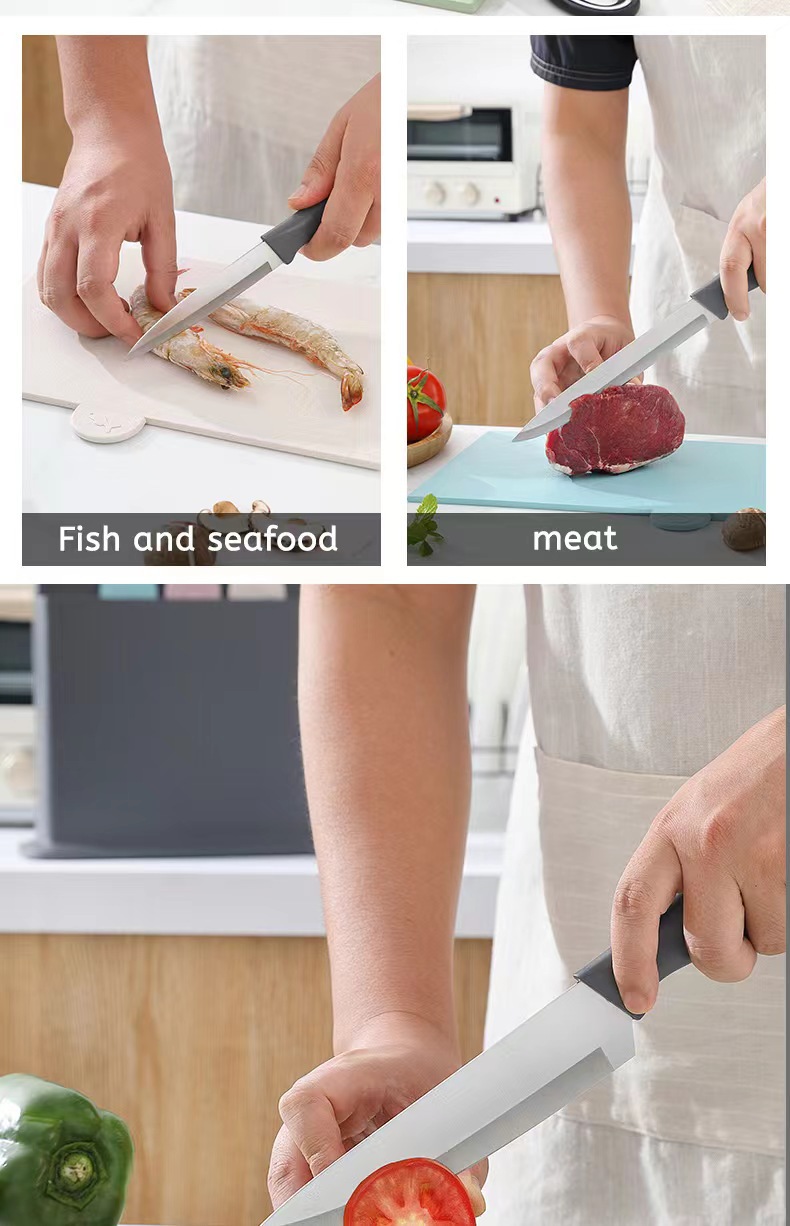 Fish and seafood

meat