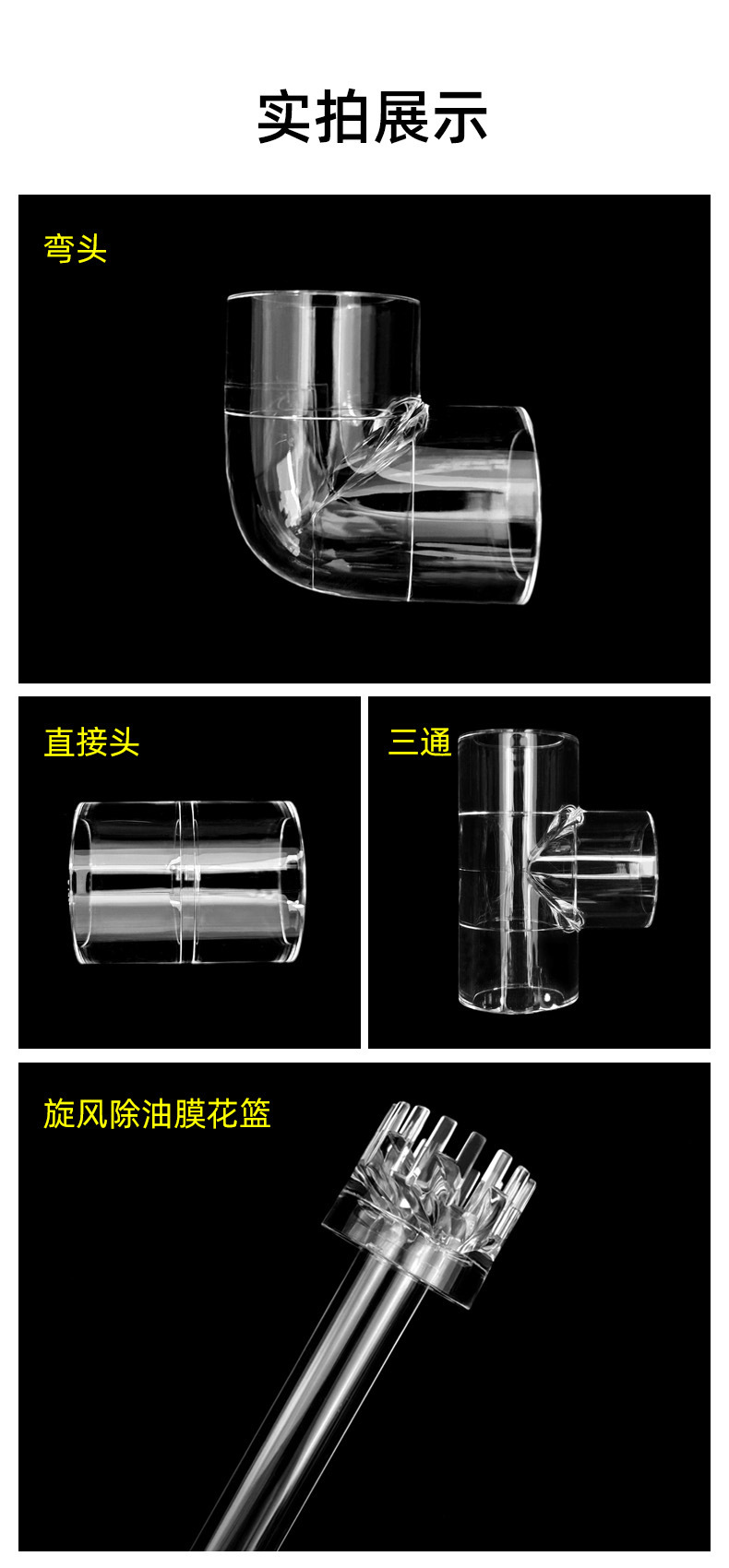 实拍展示

弯头

直接头

三通

旋风除油膜花篮