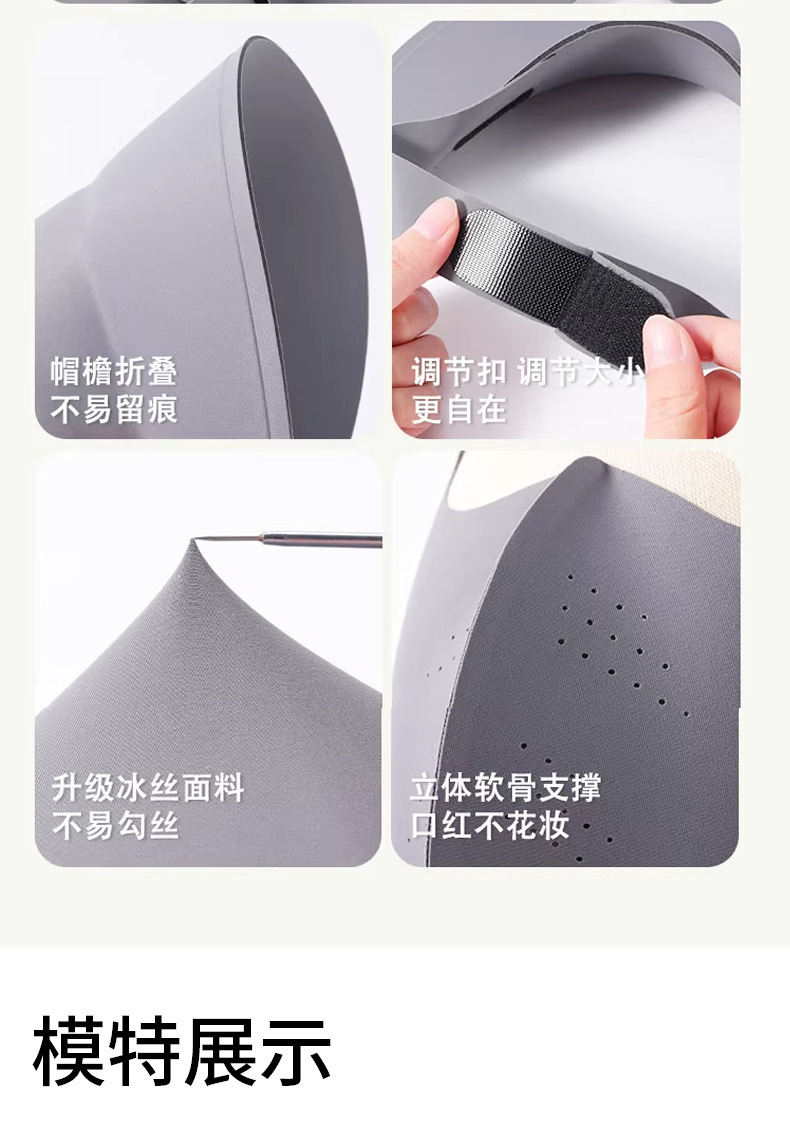 帽檐折叠
不易留痕

调节扣 调节大小
更自在

升级冰丝面料
不易勾丝

立体软骨支撑
口红不花妆

模特展示